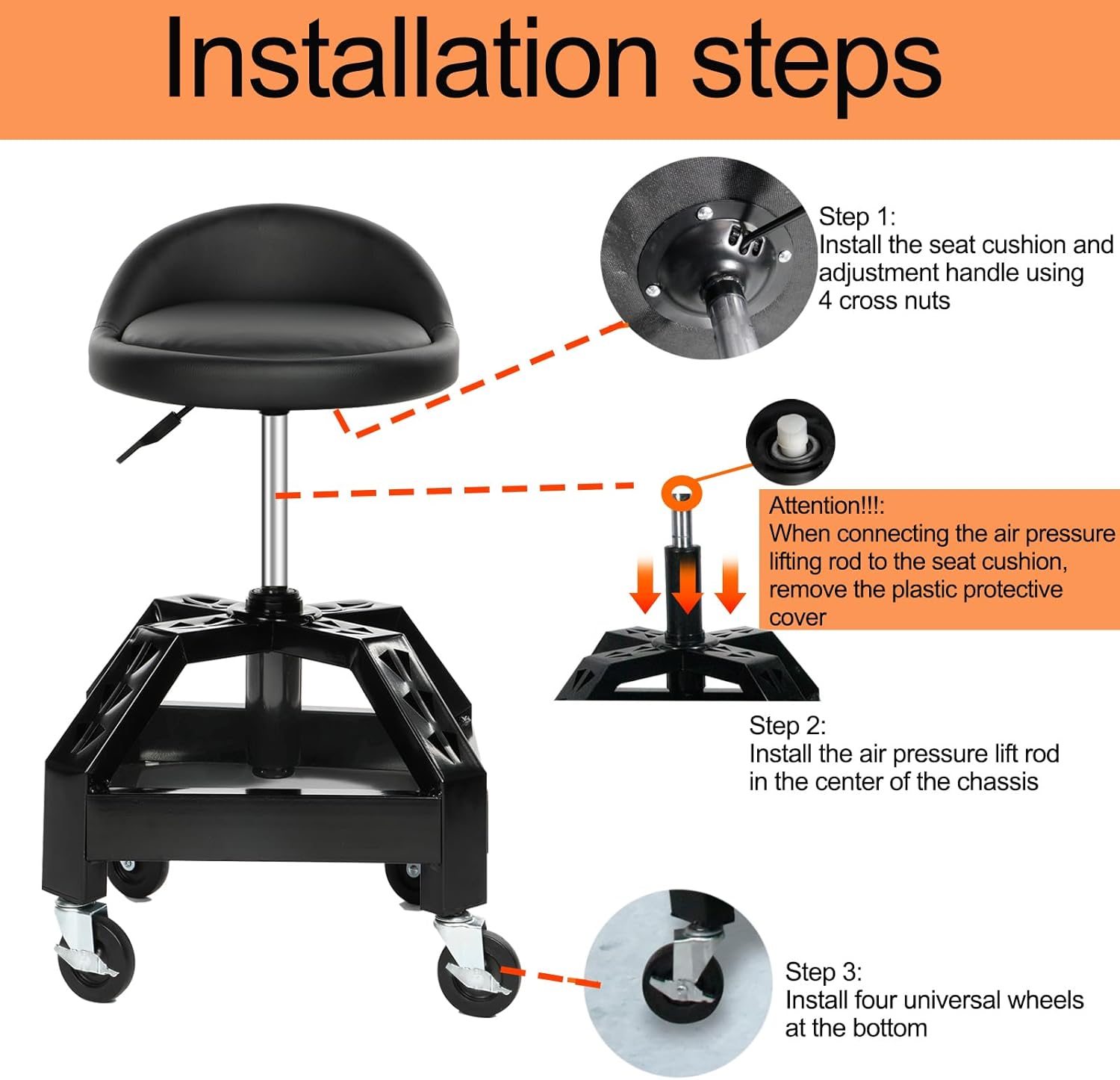 Installation steps

Step 1:
Install the seat cushion and adjustment handle using 4 cross nuts

Attention!!!:
When connecting the air pressure lifting rod to the seat cushion, remove the plastic protective cover

Step 2:
Install the air pressure lift rod in the center of the chassis

Step 3:
Install four universal wheels at the bottom