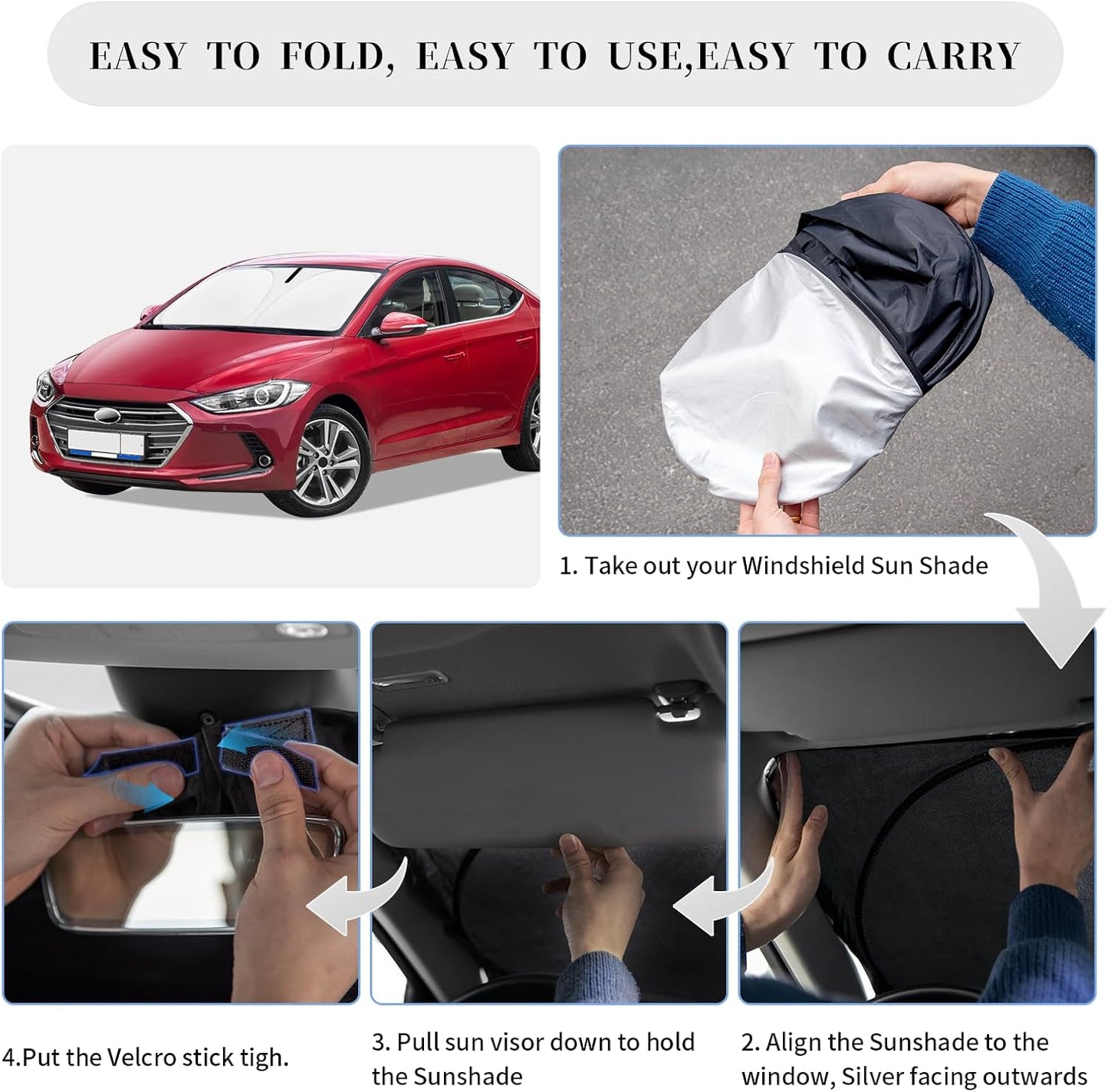 EASY TO FOLD, EASY TO USE,EASY TO CARRY

1. Take out your Windshield Sun Shade

4.Put the Velcro stick tigh.

3. Pull sun visor down to hold the Sunshade

2. Align the Sunshade to the window, Silver facing outwards