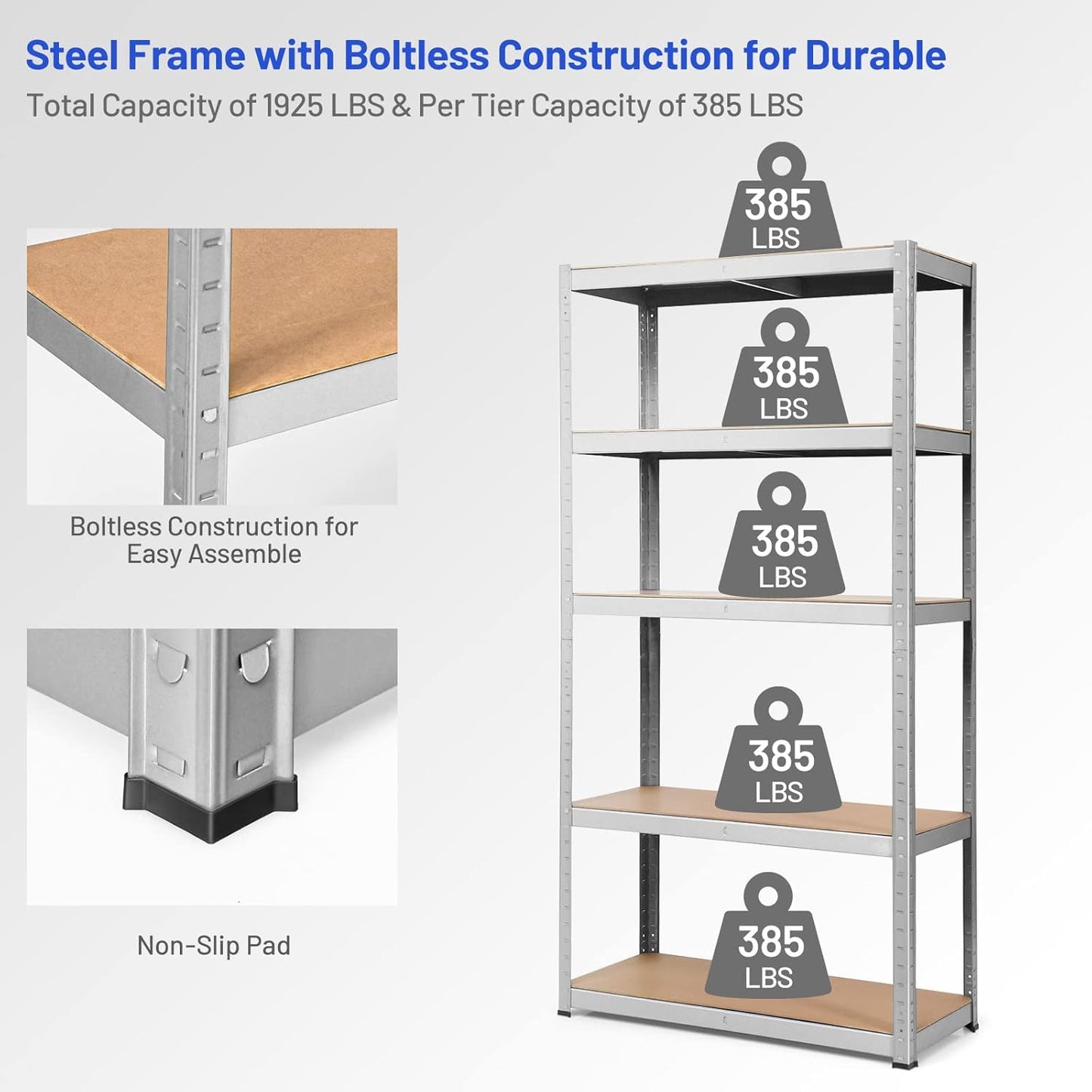 Steel Frame with Boltless Construction for Durable

Total Capacity of 1925 LBS & Per Tier Capacity of 385 LBS

Boltless Construction for Easy Assemble

Non-Slip Pad

385 LBS

385 LBS

385 LBS

385 LBS

385 LBS