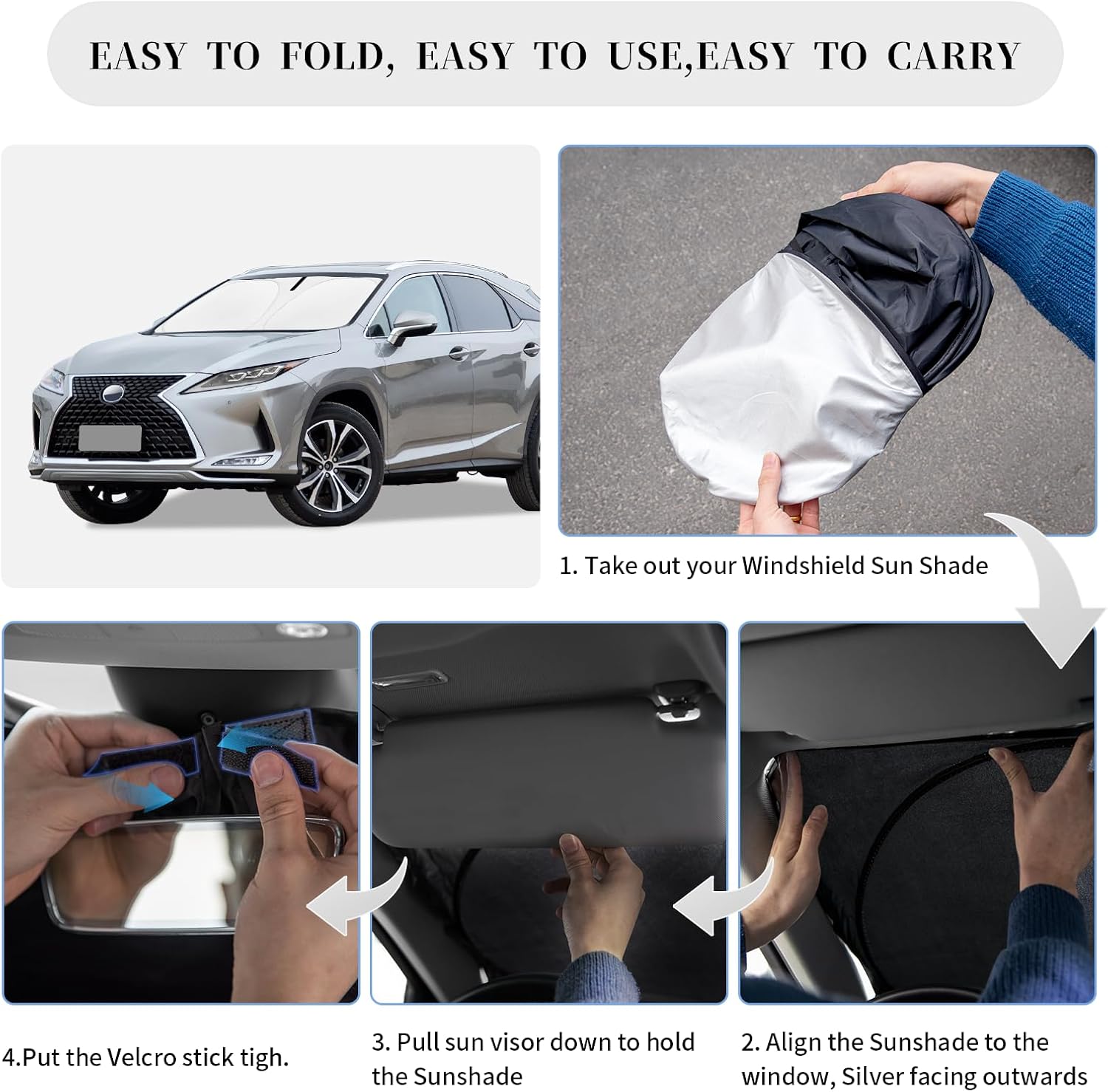 EASY TO FOLD, EASY TO USE,EASY TO CARRY

1. Take out your Windshield Sun Shade

4.Put the Velcro stick tigh.

3. Pull sun visor down to hold the Sunshade

2. Align the Sunshade to the window, Silver facing outwards