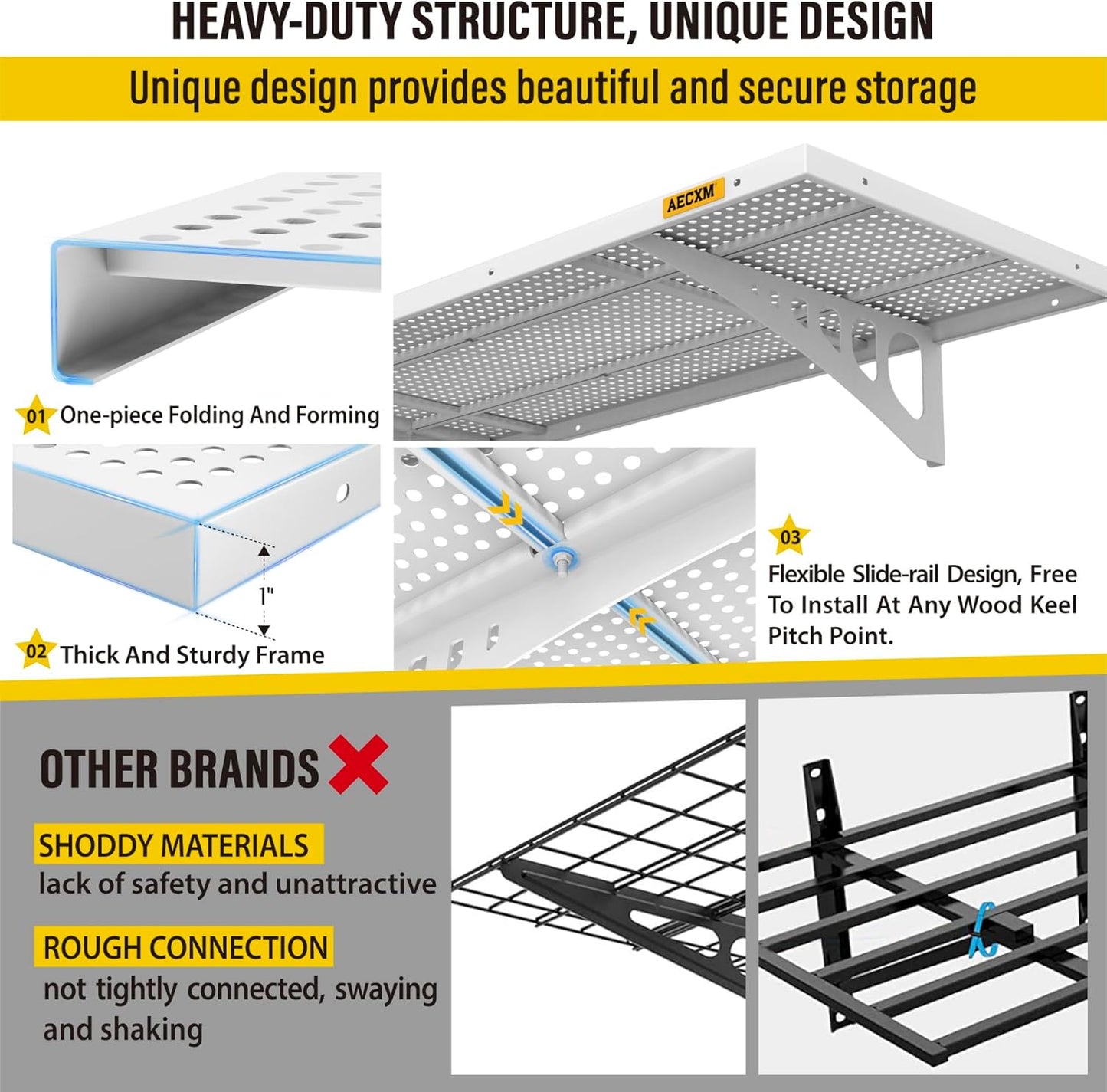 HEAVY-DUTY STRUCTURE, UNIQUE DESIGN

Unique design provides beautiful and secure storage

AECXM

01 One-piece Folding And Forming

1"

02 Thick And Sturdy Frame

03 Flexible Slide-rail Design, Free To Install At Any Wood Keel Pitch Point.

OTHER BRANDS

SHODDY MATERIALS
lack of safety and unattractive

ROUGH CONNECTION
not tightly connected, swaying and shaking