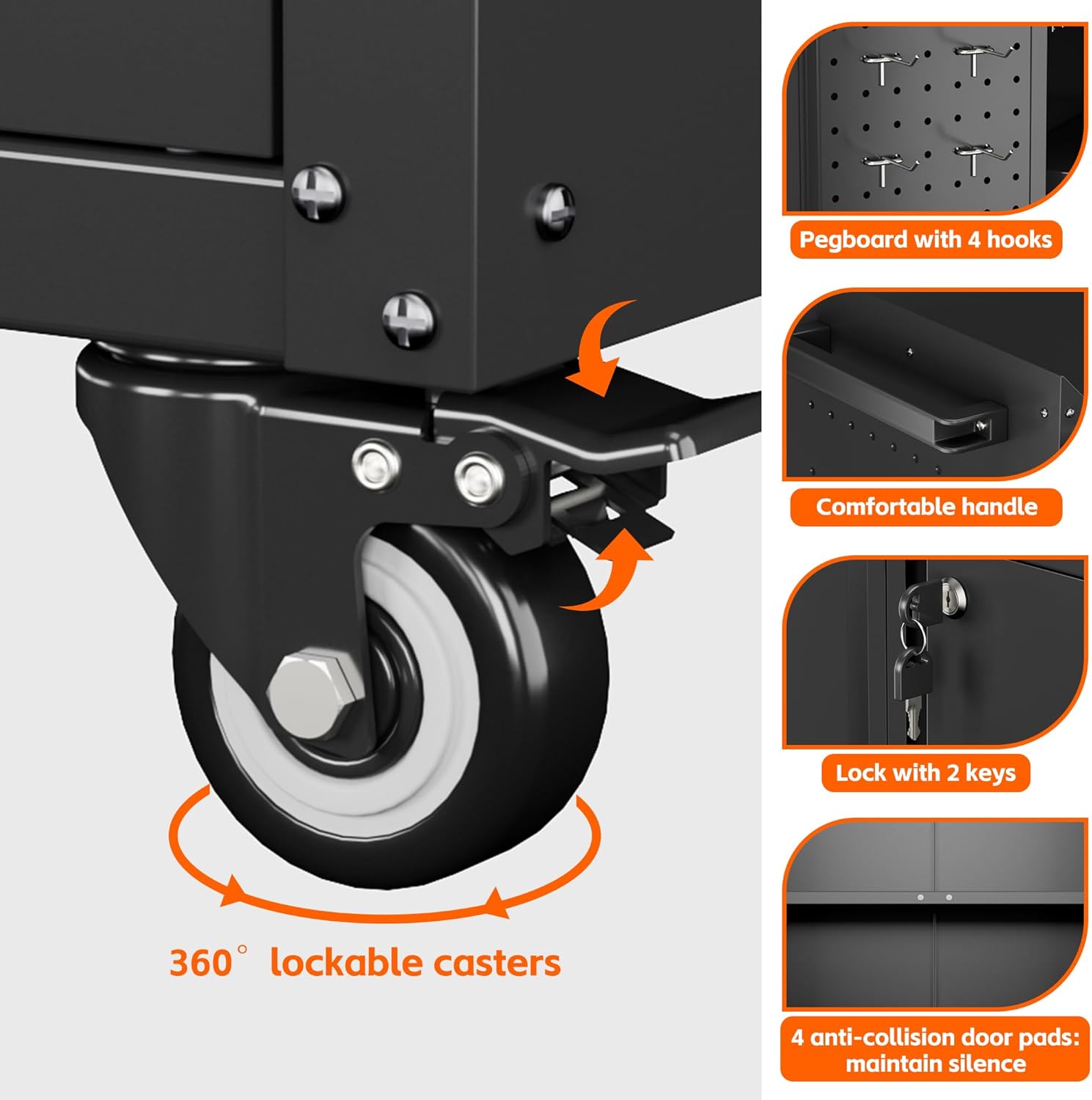 360° lockable casters

Pegboard with 4 hooks

Comfortable handle

Lock with 2 keys

4 anti-collision door pads: maintain silence