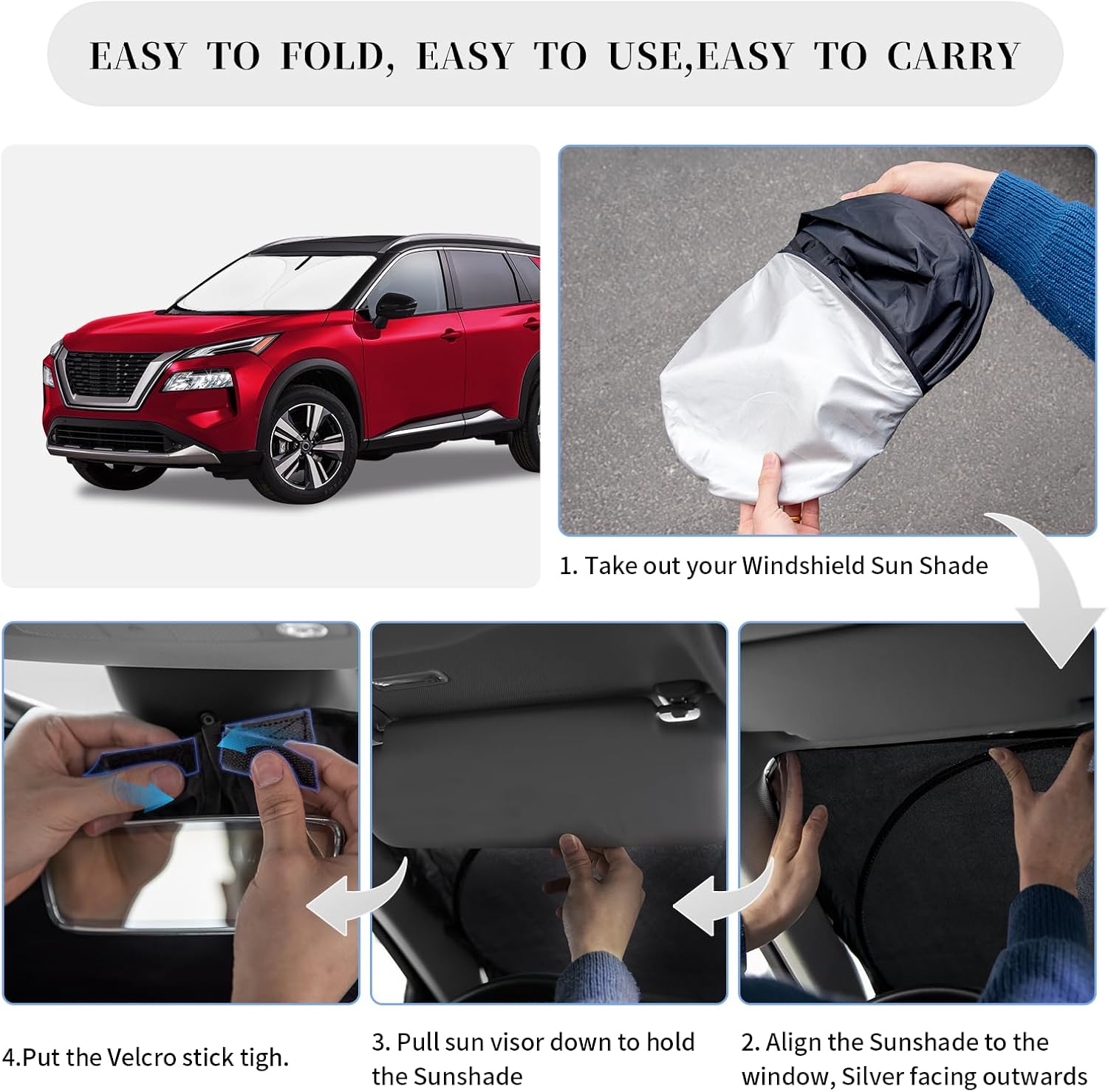 EASY TO FOLD, EASY TO USE,EASY TO CARRY

1. Take out your Windshield Sun Shade

4.Put the Velcro stick tigh.

3. Pull sun visor down to hold the Sunshade

2. Align the Sunshade to the window, Silver facing outwards