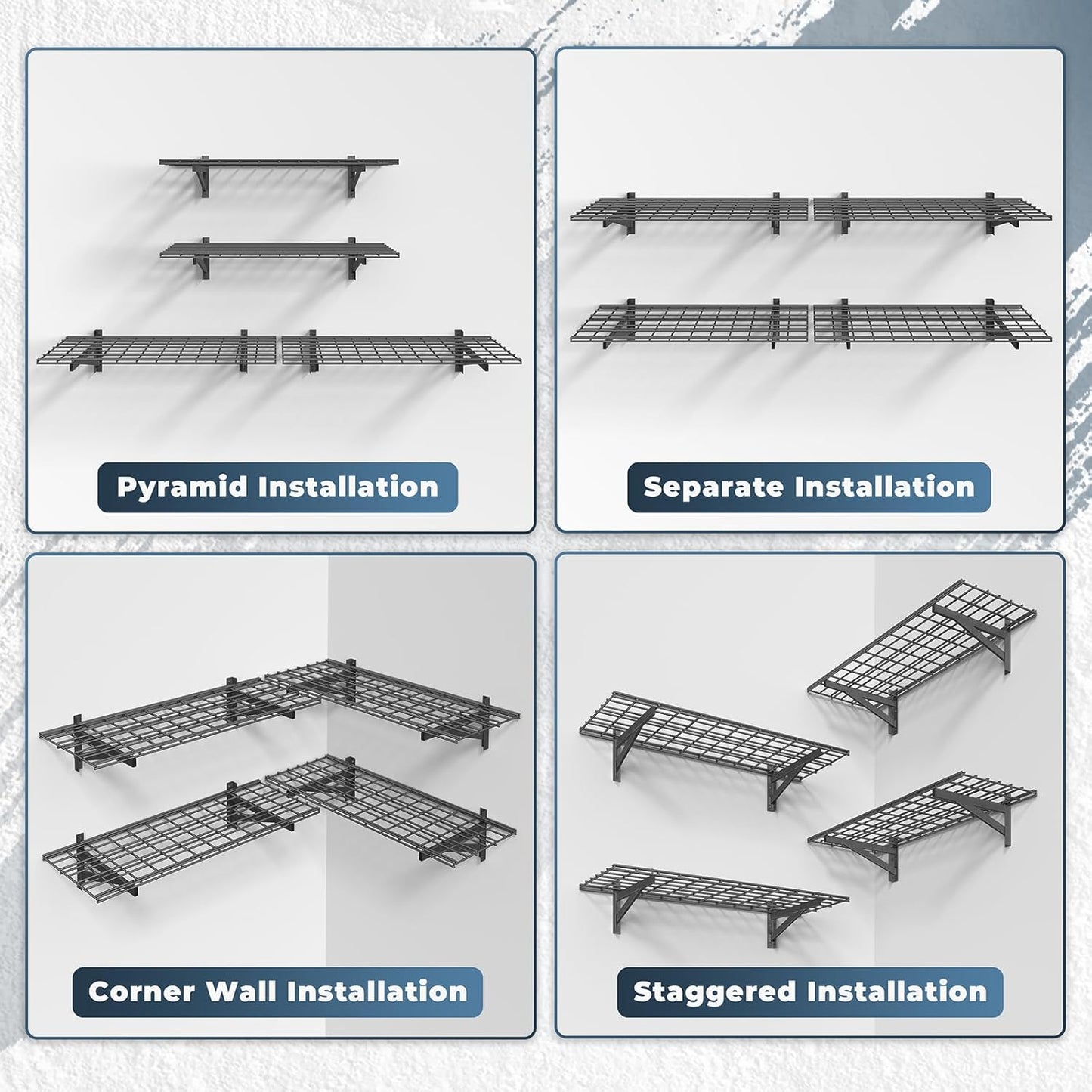 Pyramid Installation

Separate Installation

Corner Wall Installation

Staggered Installation