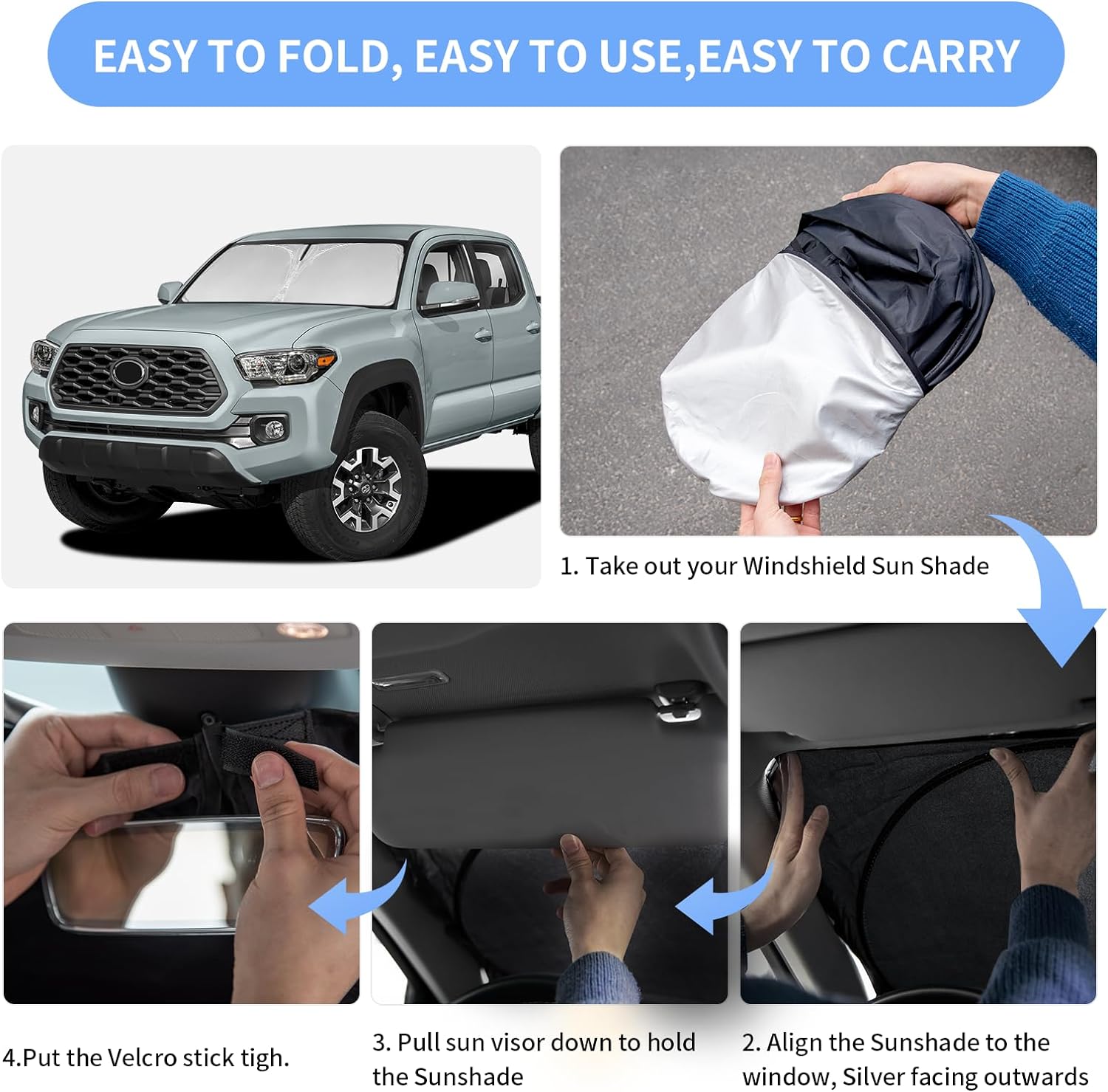 EASY TO FOLD, EASY TO USE,EASY TO CARRY

1. Take out your Windshield Sun Shade

4.Put the Velcro stick tigh.

3. Pull sun visor down to hold the Sunshade

2. Align the Sunshade to the window, Silver facing outwards