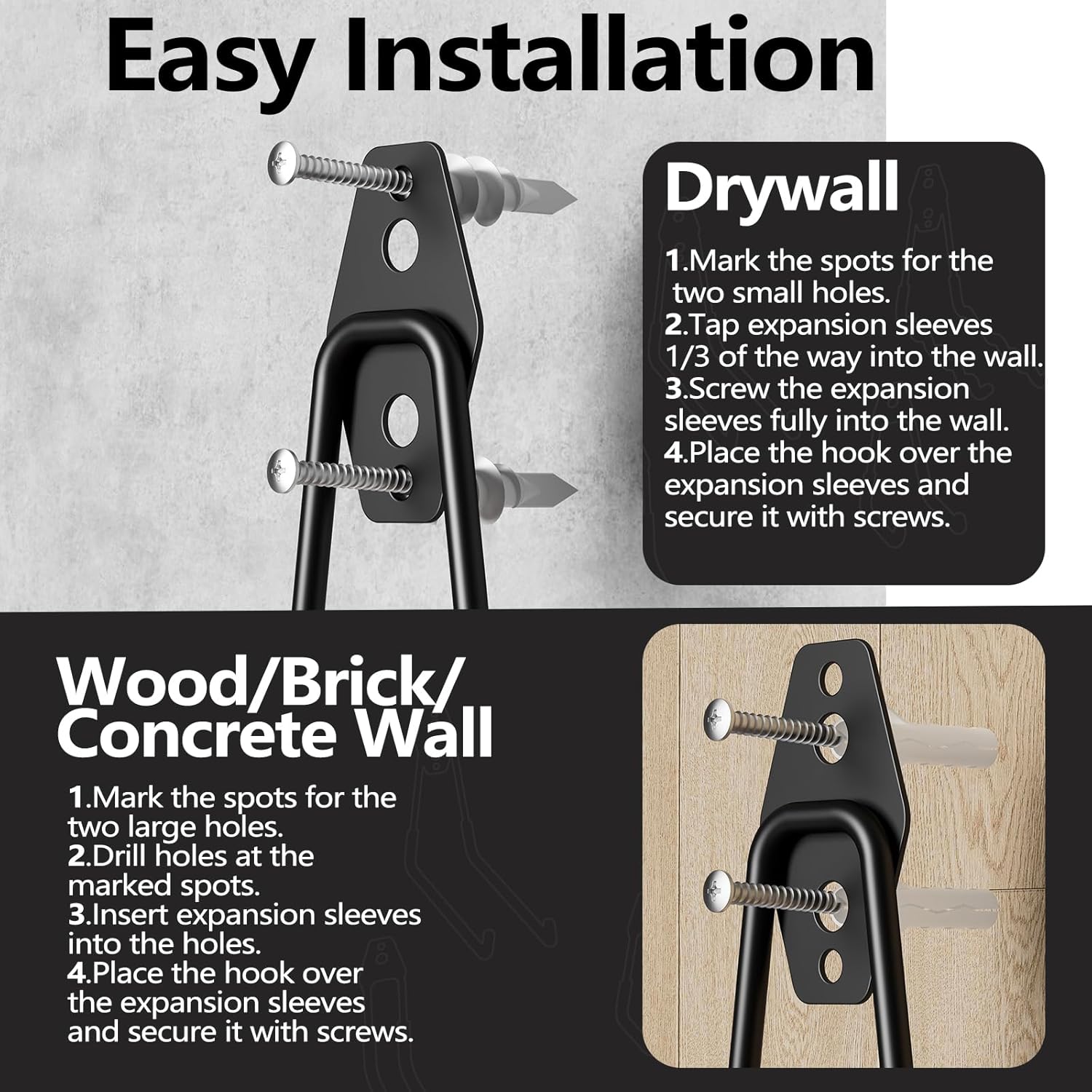 Easy Installation

Drywall

1.Mark the spots for the two small holes.
2.Tap expansion sleeves 1/3 of the way into the wall.
3.Screw the expansion sleeves fully into the wall.
4.Place the hook over the expansion sleeves and secure it with screws.

Wood/Brick/ Concrete Wall

1.Mark the spots for the two large holes.
2.Drill holes at the marked spots.
3.Insert expansion sleeves into the holes.
4.Place the hook over the expansion sleeves and secure it with screws.