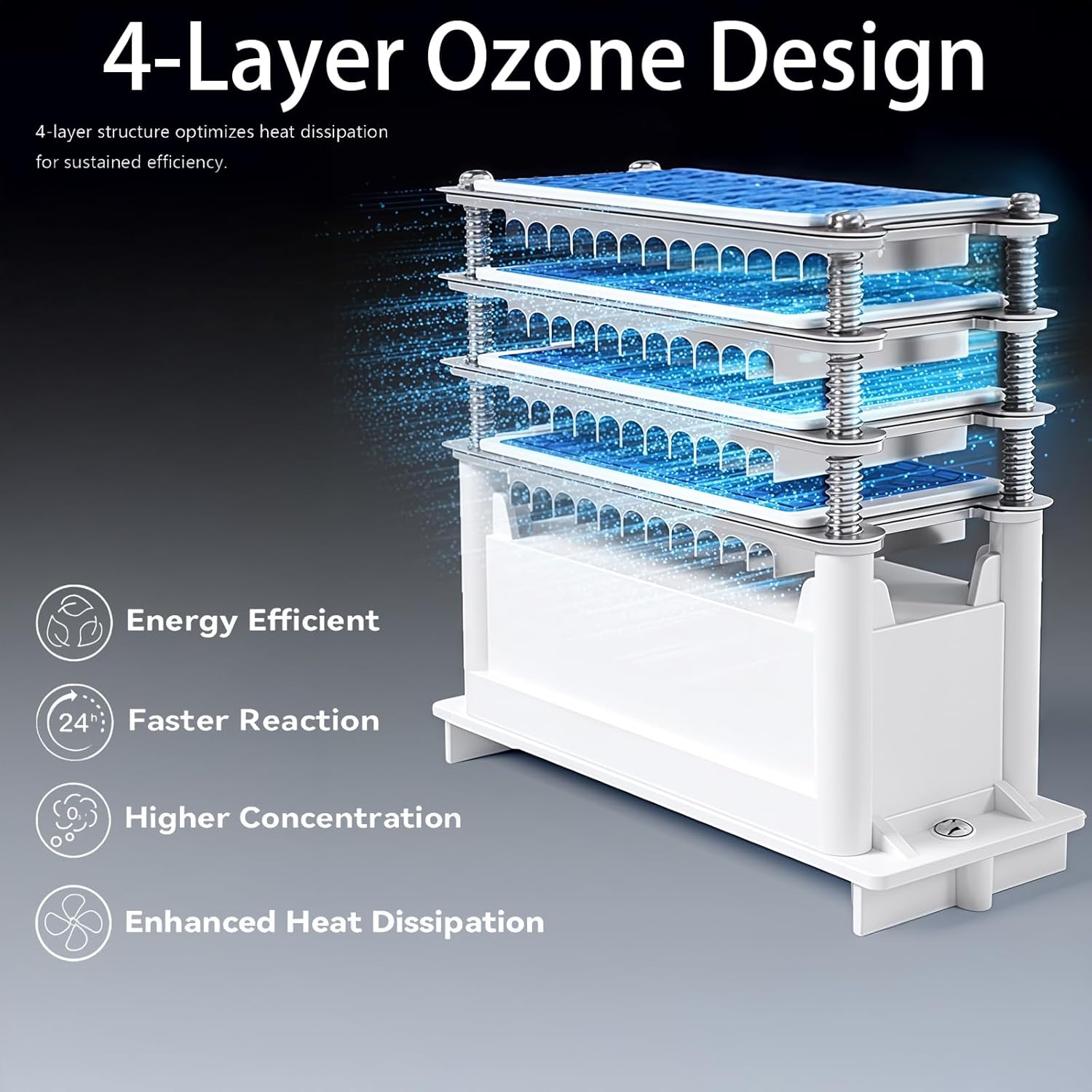 4-Layer Ozone Design

4-layer structure optimizes heat dissipation for sustained efficiency.

Energy Efficient

24h

Faster Reaction

$O_3$

Higher Concentration

Enhanced Heat Dissipation