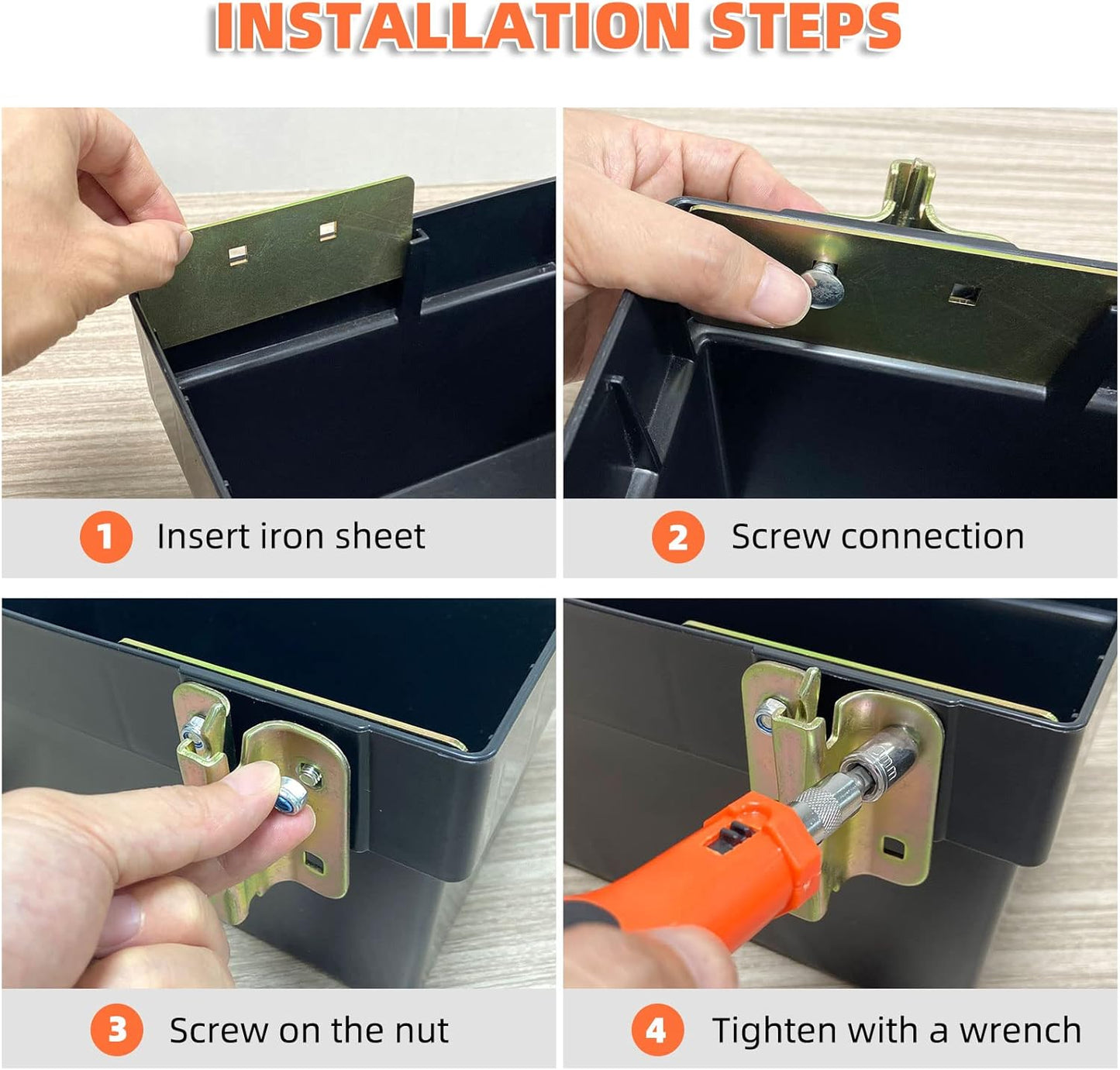 INSTALLATION STEPS

1 Insert iron sheet

2 Screw connection

3 Screw on the nut

4 Tighten with a wrench