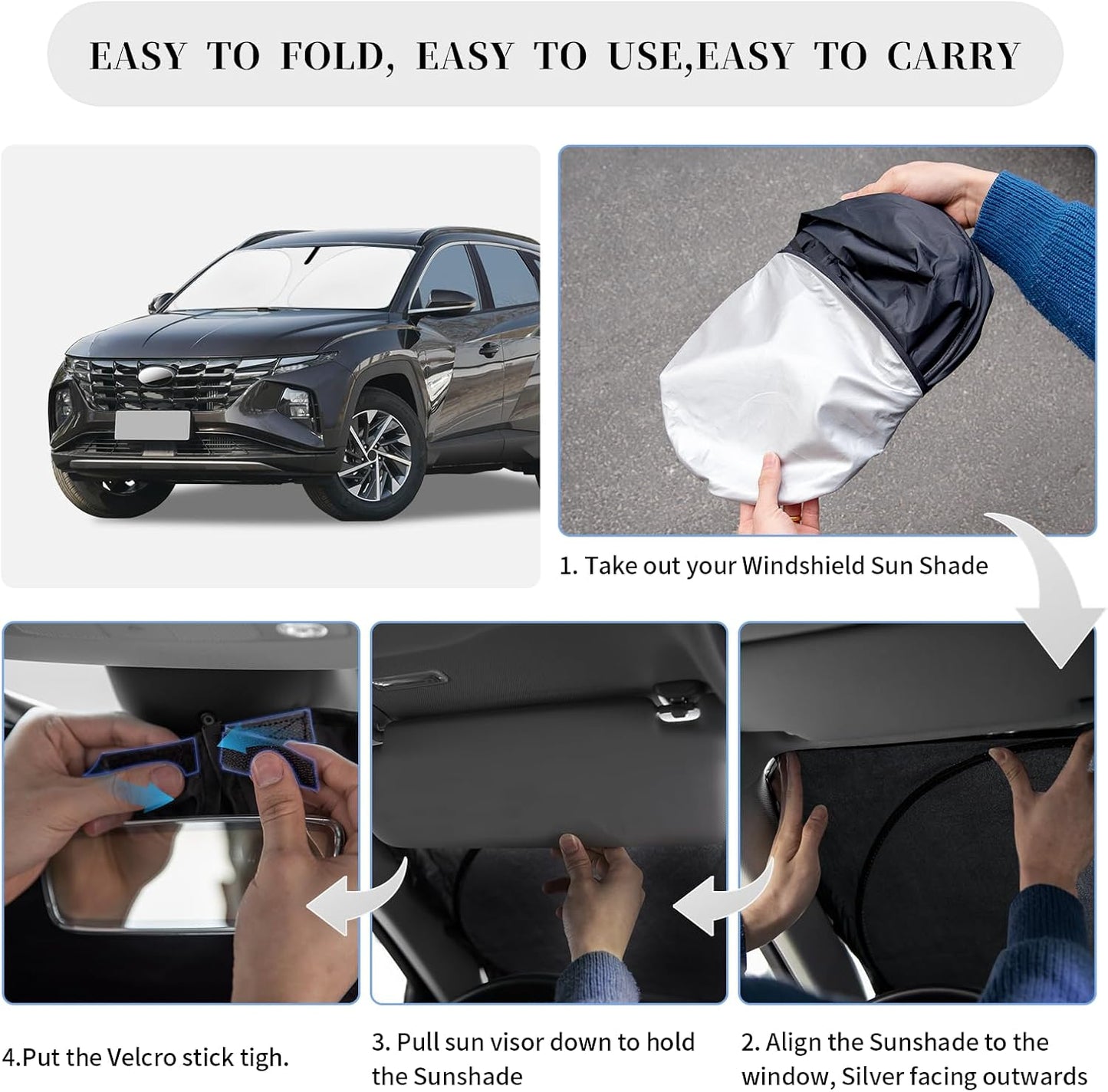 EASY TO FOLD, EASY TO USE,EASY TO CARRY

1. Take out your Windshield Sun Shade

4.Put the Velcro stick tigh.

3. Pull sun visor down to hold the Sunshade

2. Align the Sunshade to the window, Silver facing outwards