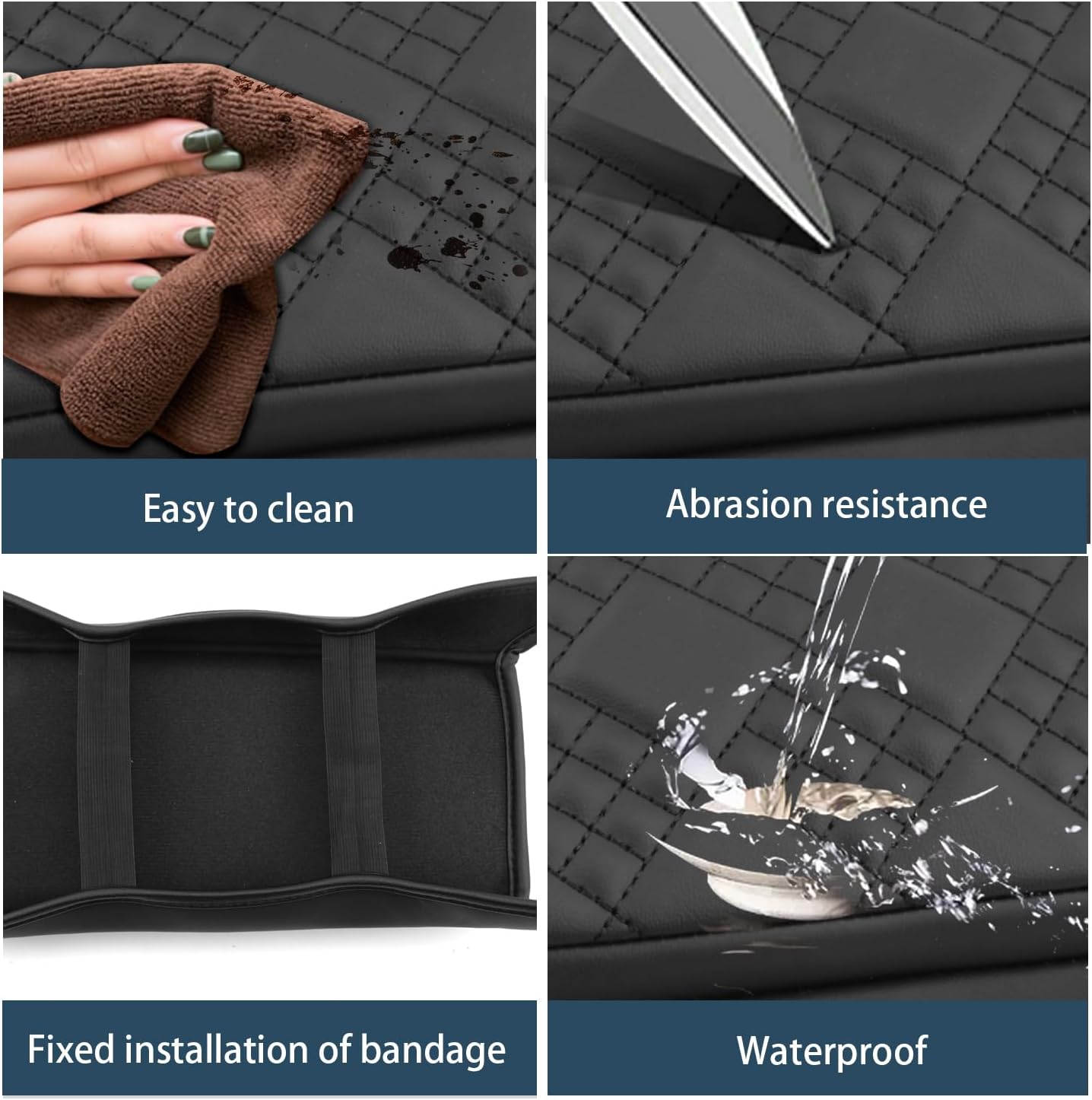 Easy to clean

Abrasion resistance

Fixed installation of bandage

Waterproof