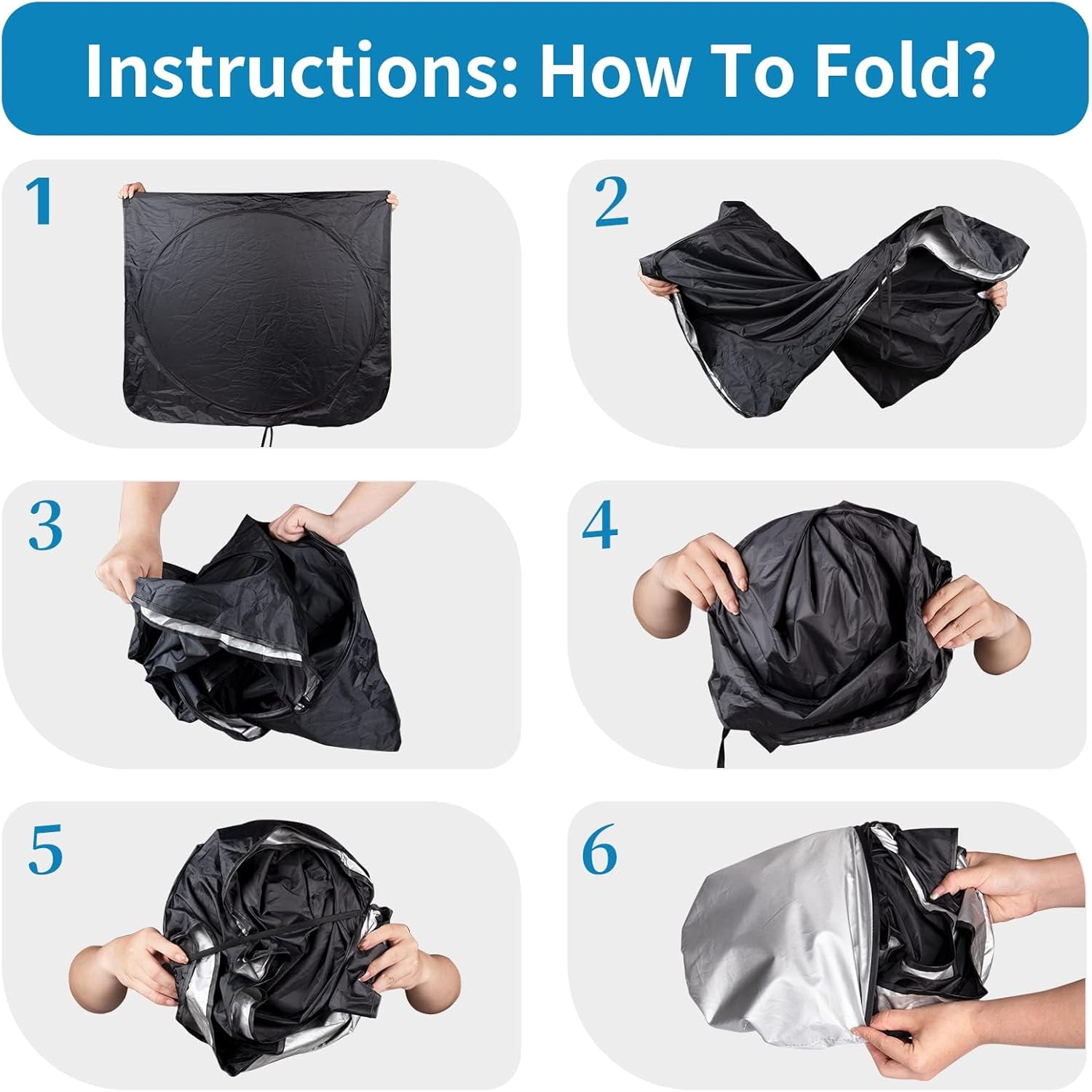 Instructions: How To Fold?

1

2

3

4

5

6