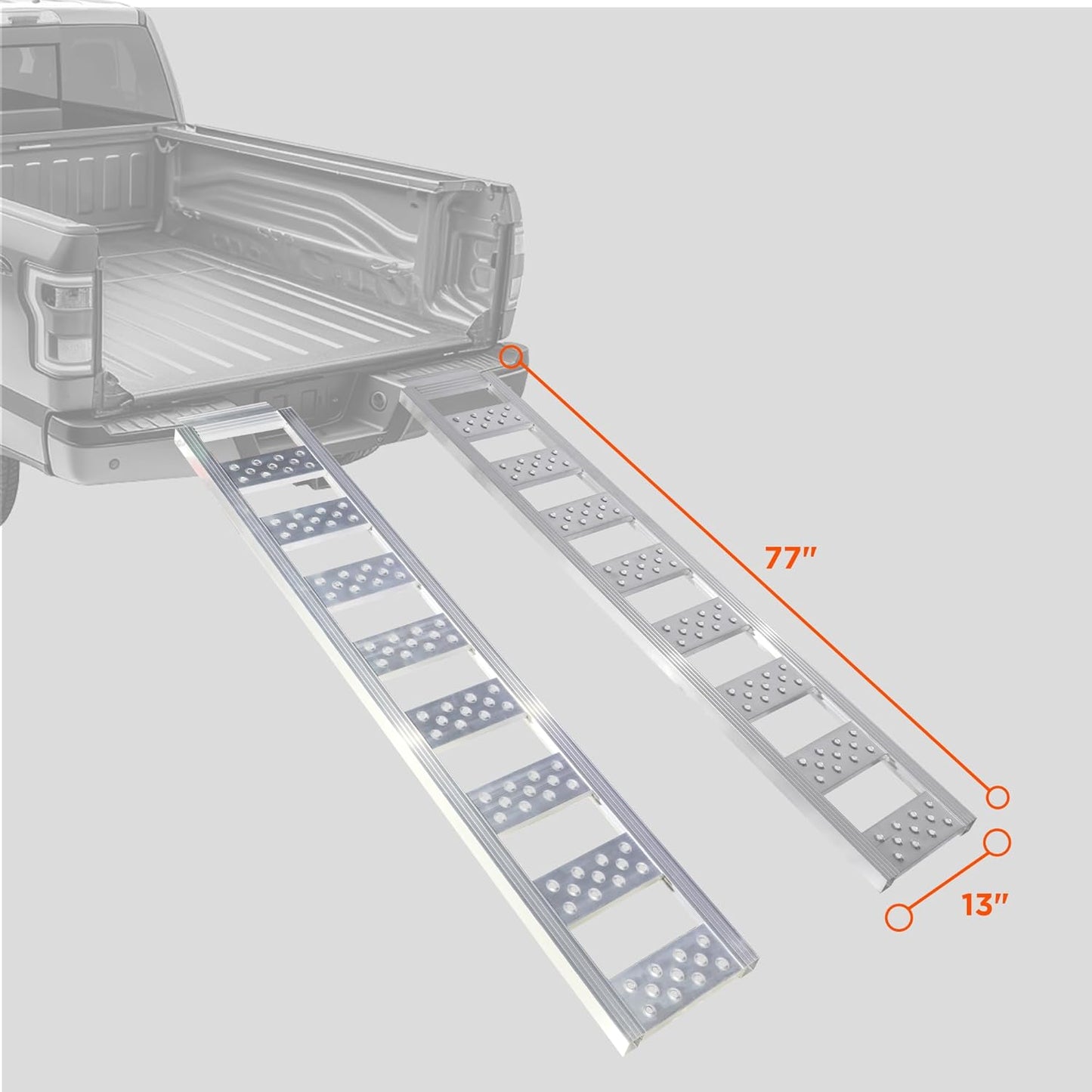 77"

13"