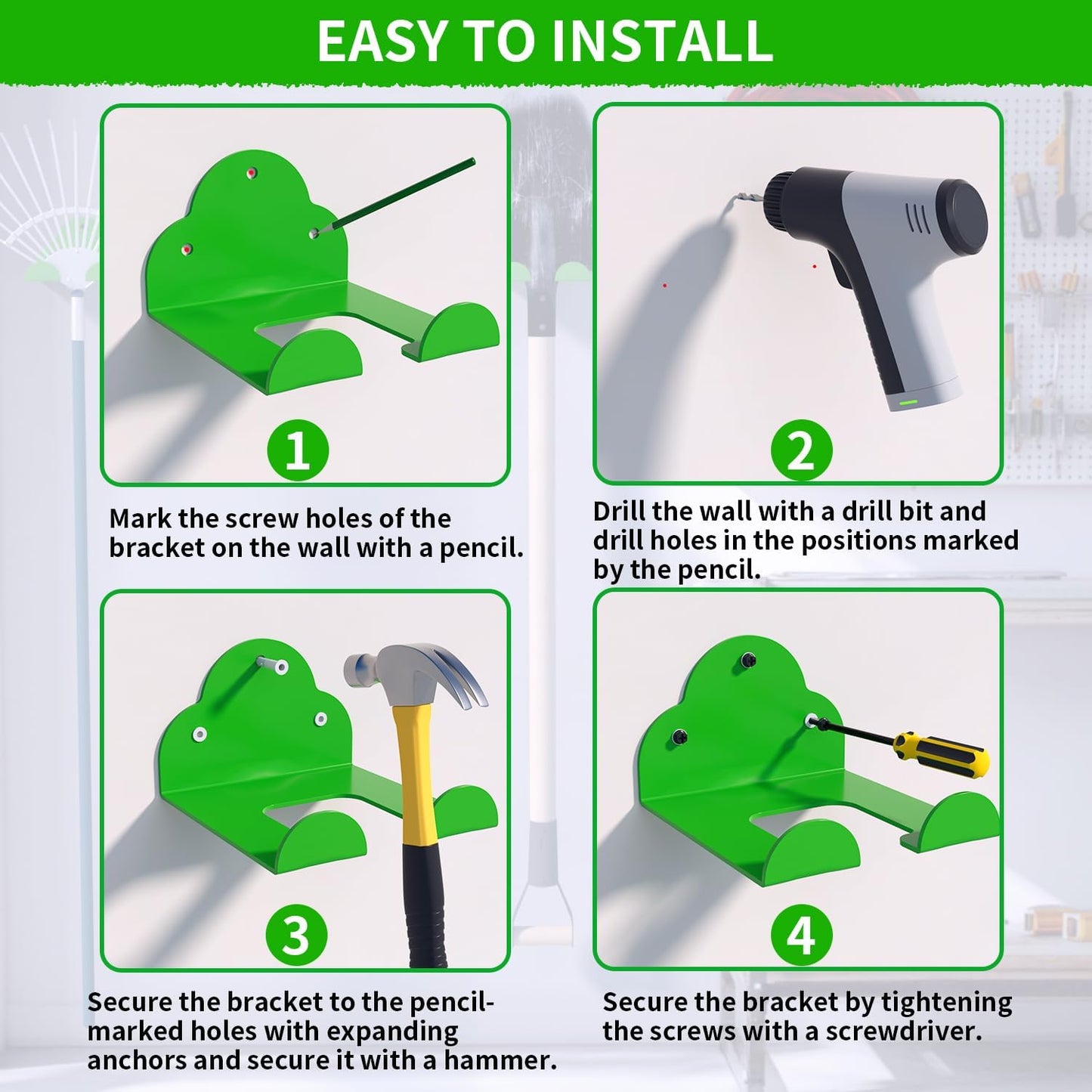 EASY TO INSTALL

1

Mark the screw holes of the bracket on the wall with a pencil.

2

Drill the wall with a drill bit and drill holes in the positions marked by the pencil.

3

Secure the bracket to the pencil-marked holes with expanding anchors and secure it with a hammer.

4

Secure the bracket by tightening the screws with a screwdriver.