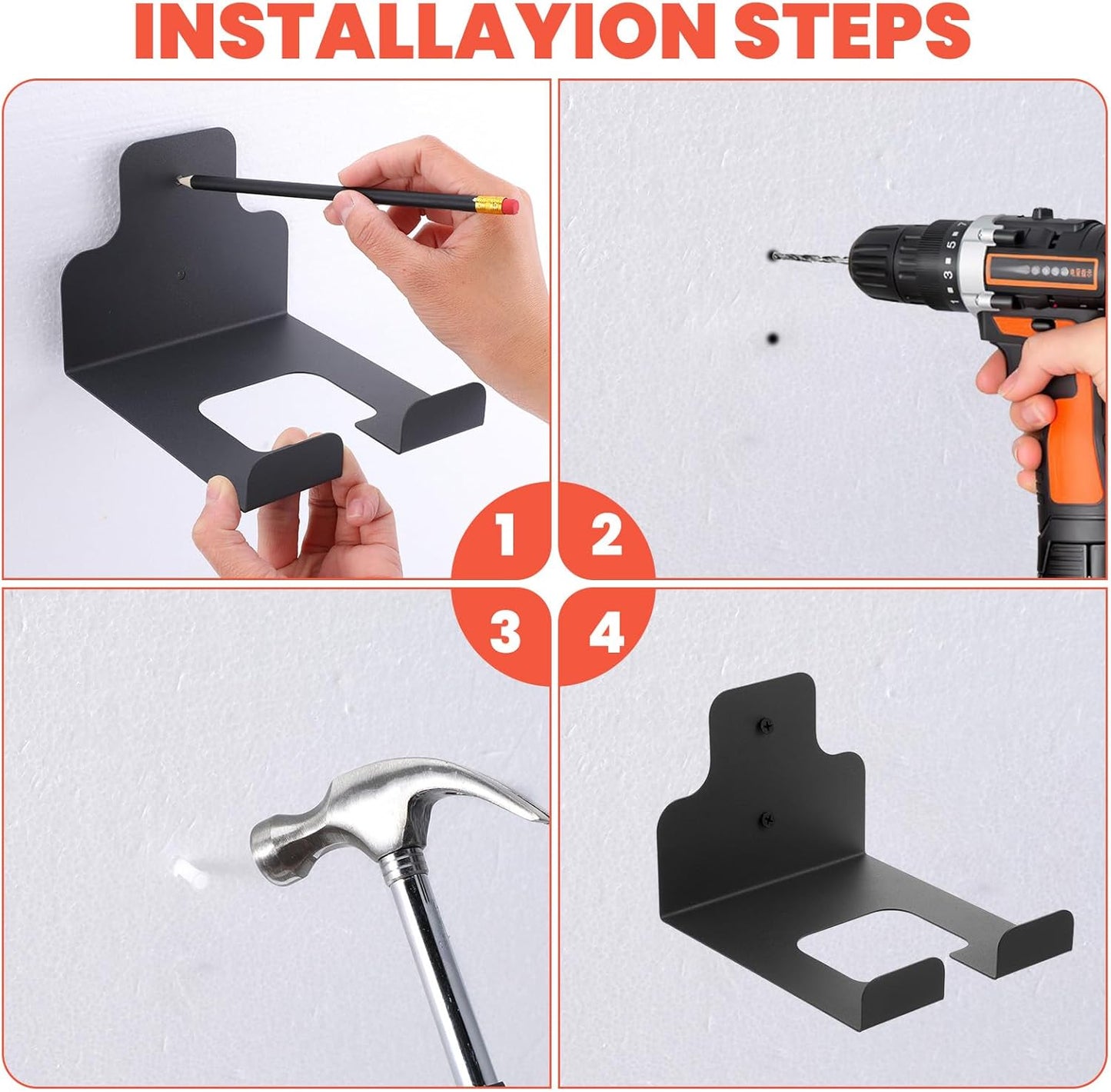 INSTALLAYION STEPS

1

2

3

4