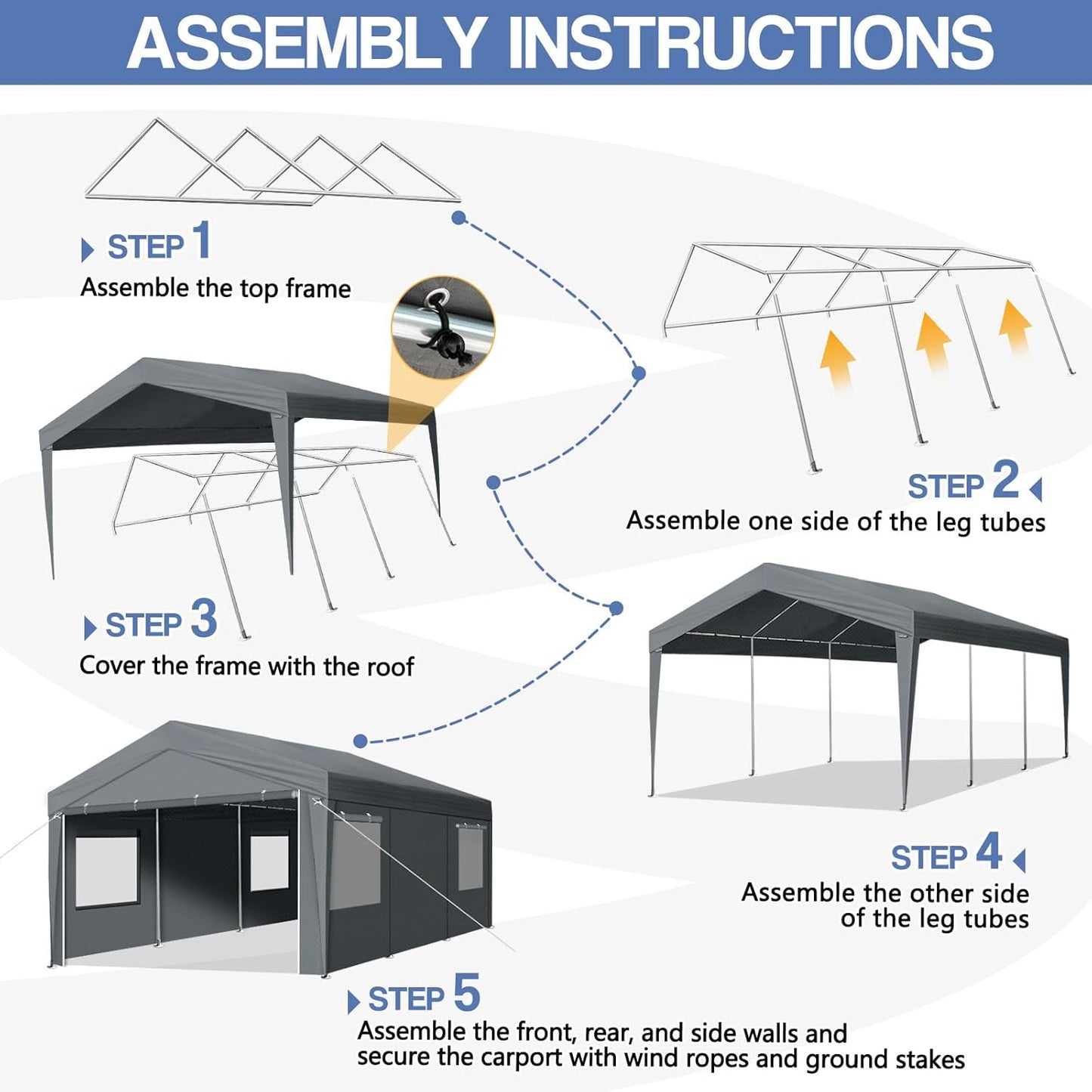 ASSEMBLY INSTRUCTIONS

STEP 1
Assemble the top frame

STEP 2
Assemble one side of the leg tubes

STEP 3
Cover the frame with the roof

STEP 4
Assemble the other side of the leg tubes

STEP 5
Assemble the front, rear, and side walls and secure the carport with wind ropes and ground stakes