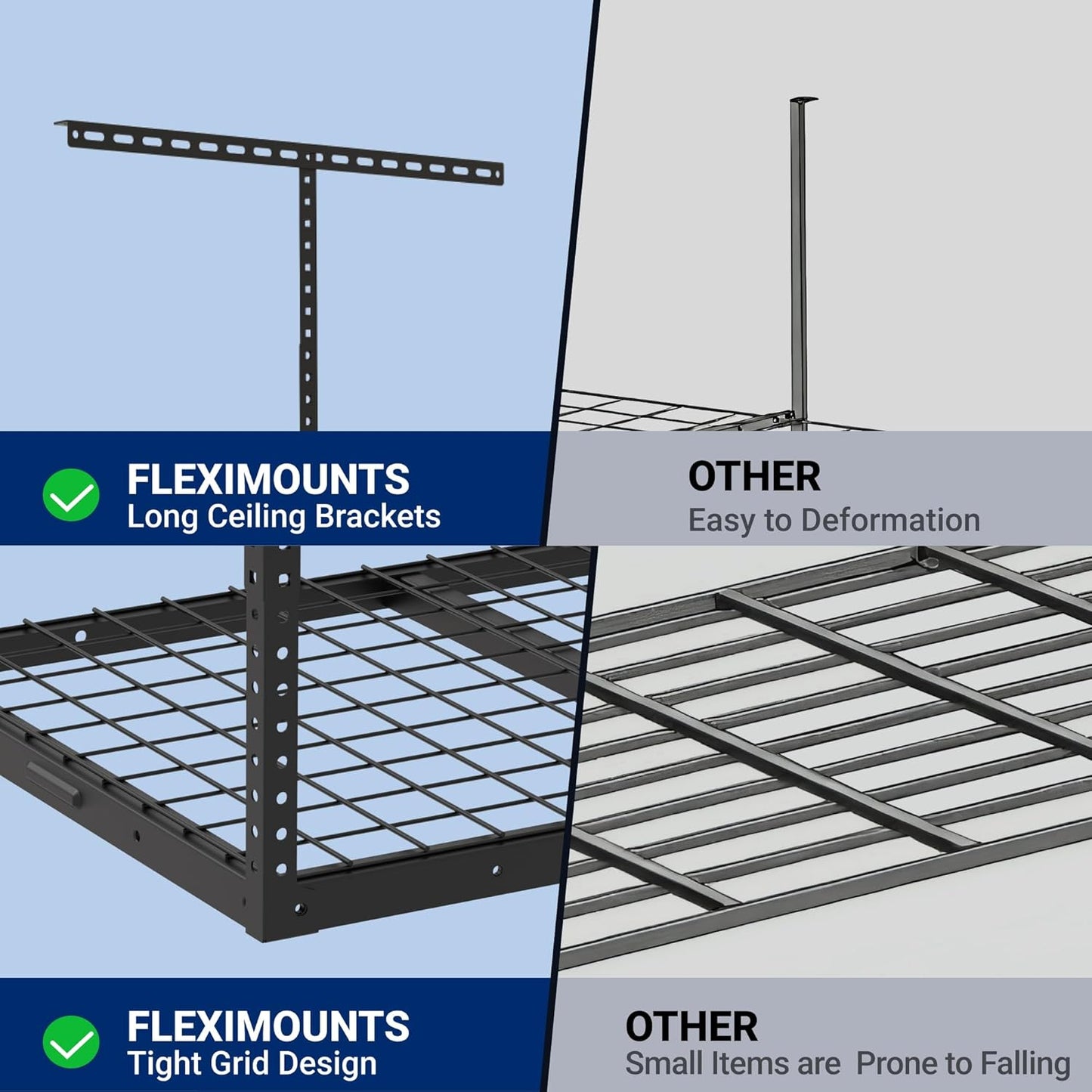 FLEXIMOUNTS
Long Ceiling Brackets

OTHER
Easy to Deformation

FLEXIMOUNTS
Tight Grid Design

OTHER
Small Items are  Prone to Falling