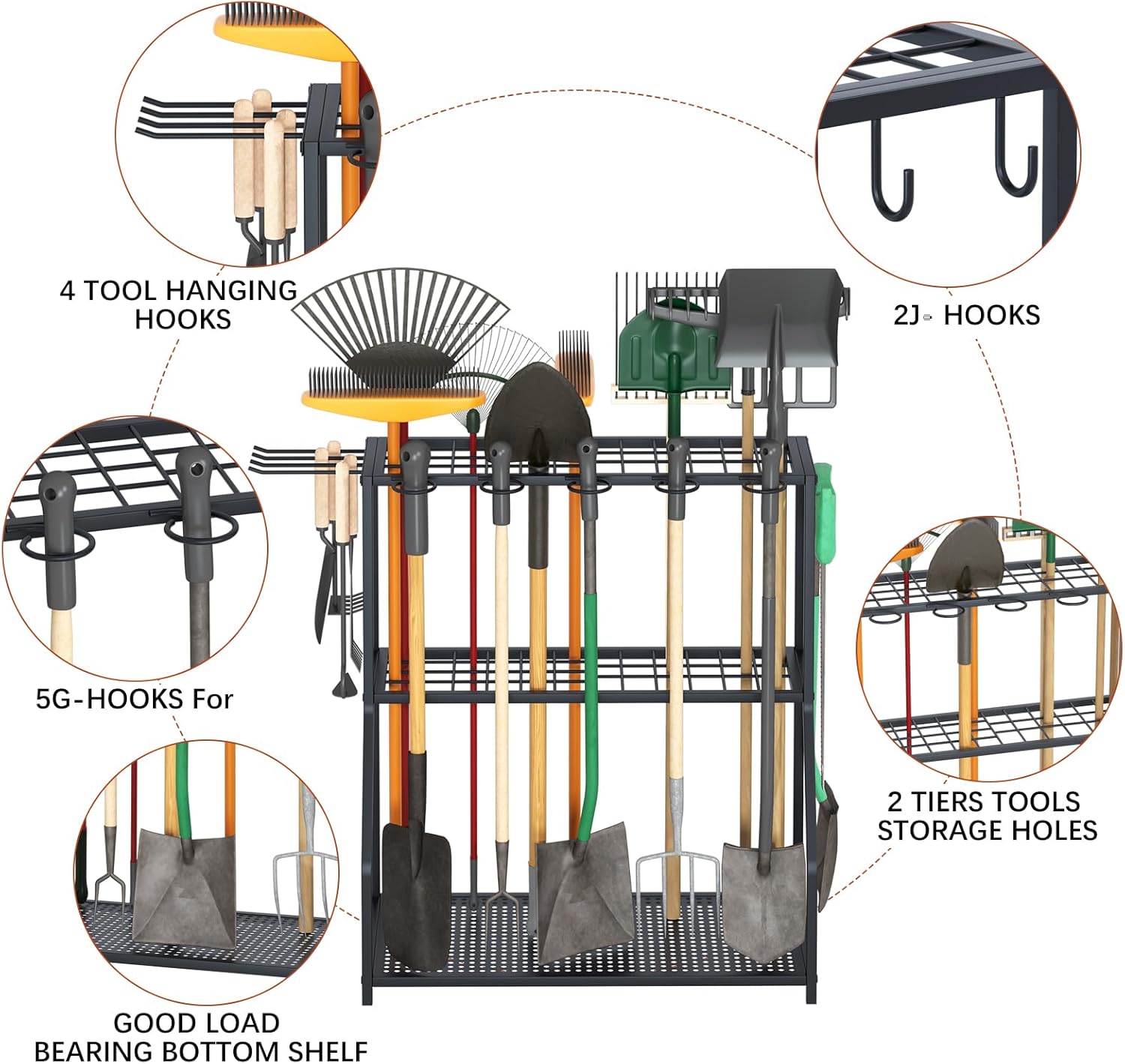 4 TOOL HANGING HOOKS

2J- HOOKS

5G-HOOKS For

2 TIERS TOOLS STORAGE HOLES

GOOD LOAD BEARING BOTTOM SHELF