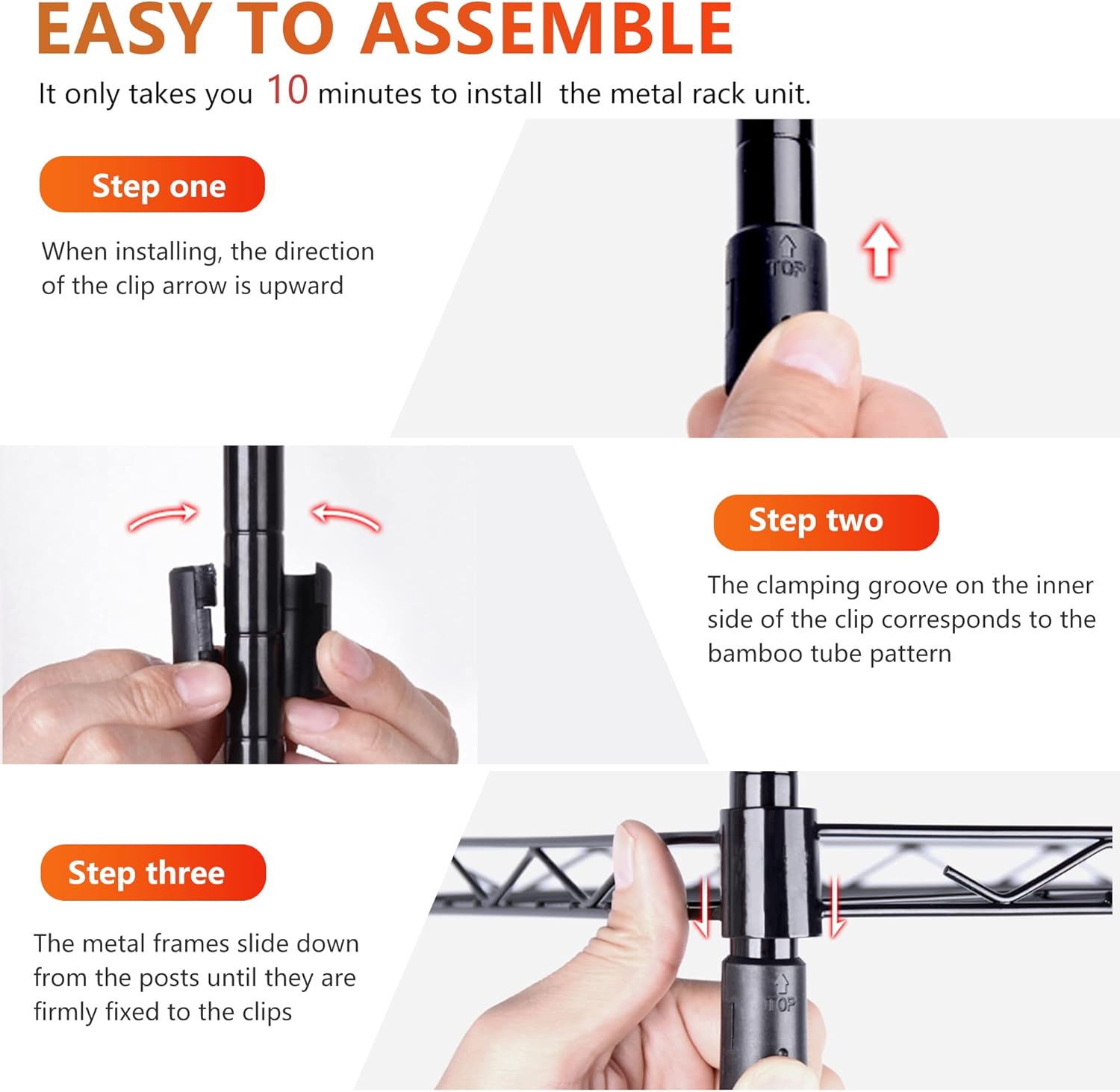 EASY TO ASSEMBLE

It only takes you 10 minutes to install the metal rack unit.

Step one

When installing, the direction of the clip arrow is upward

TOP

Step two

The clamping groove on the inner side of the clip corresponds to the bamboo tube pattern

Step three

The metal frames slide down from the posts until they are firmly fixed to the clips

TOP