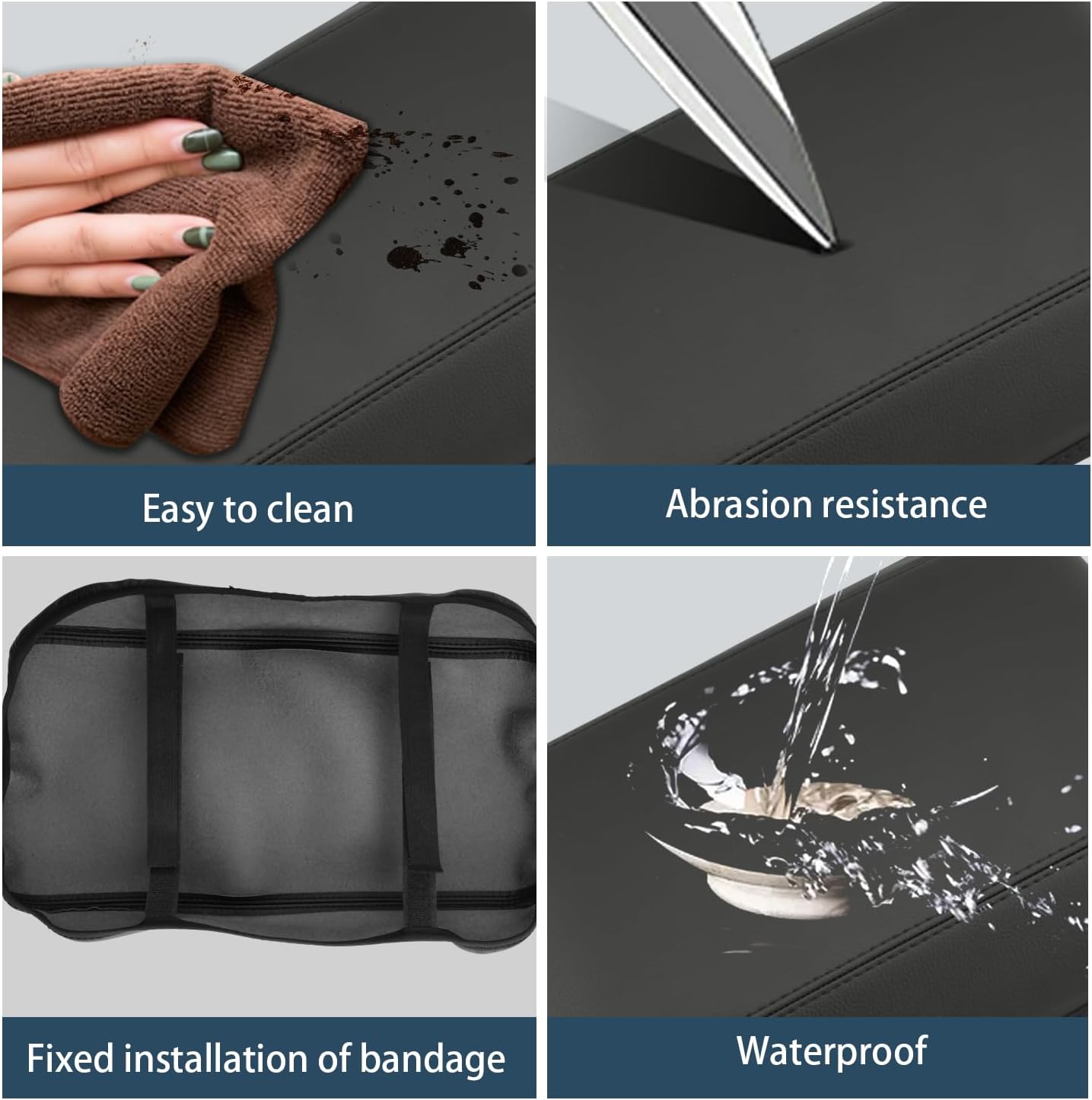 Easy to clean

Abrasion resistance

Fixed installation of bandage

Waterproof