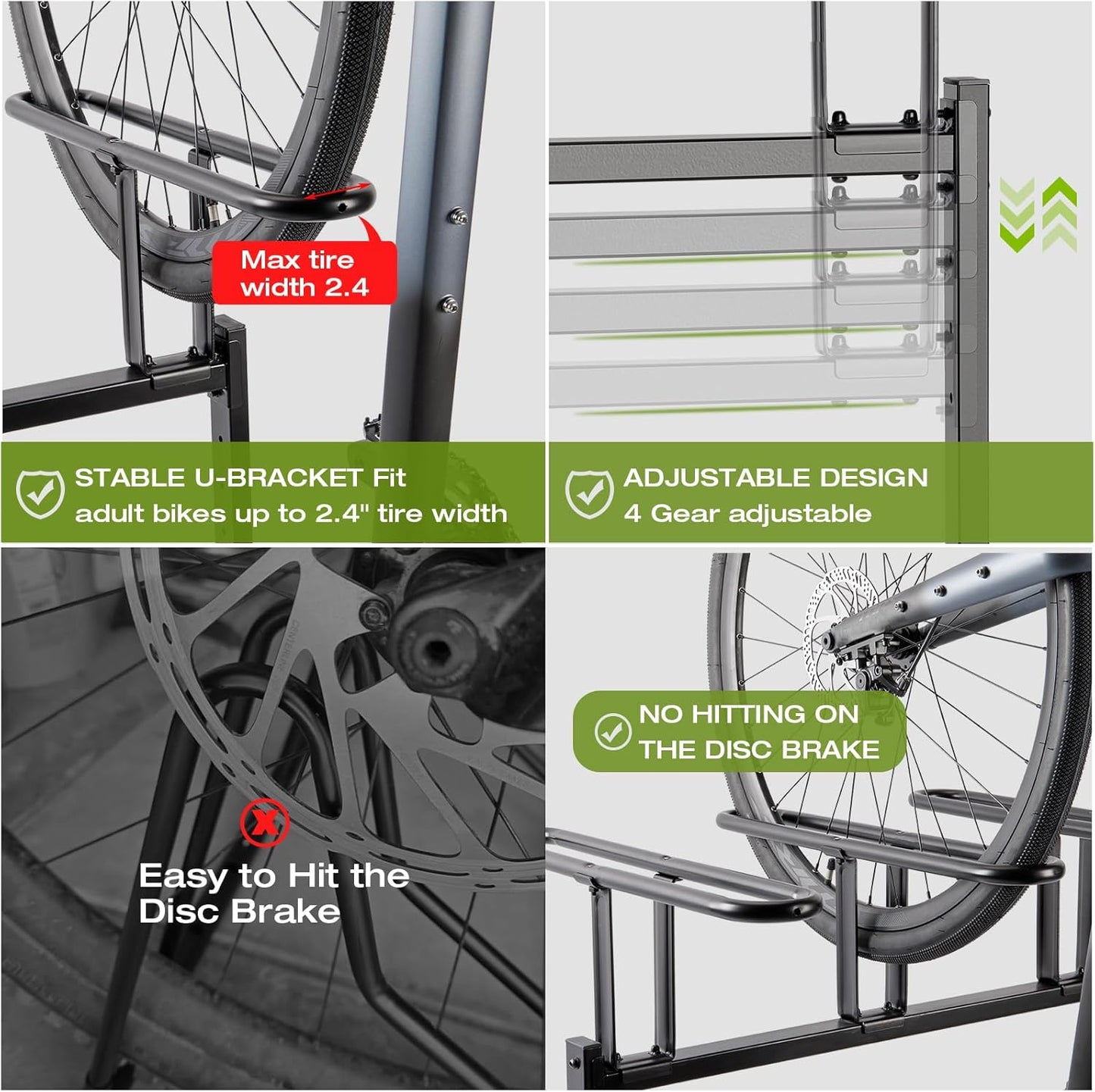 Max tire width 2.4

STABLE U-BRACKET Fit adult bikes up to 2.4" tire width

ADJUSTABLE DESIGN
4 Gear adjustable

Easy to Hit the Disc Brake

NO HITTING ON THE DISC BRAKE