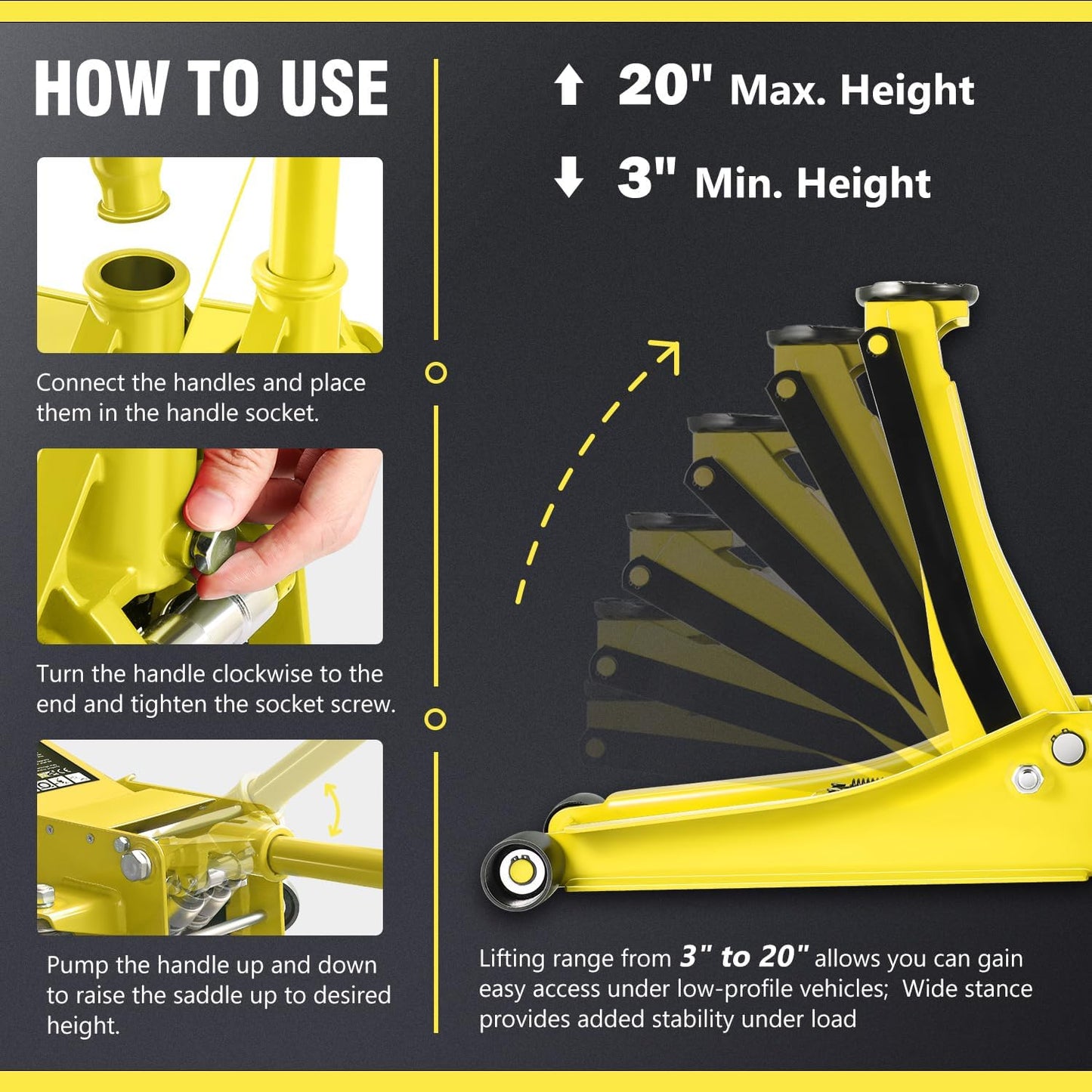 HOW TO USE

Connect the handles and place them in the handle socket.

Turn the handle clockwise to the end and tighten the socket screw.

Pump the handle up and down to raise the saddle up to desired height.

20" Max. Height

3" Min. Height

Lifting range from 3" to 20" allows you can gain easy access under low-profile vehicles; Wide stance provides added stability under load