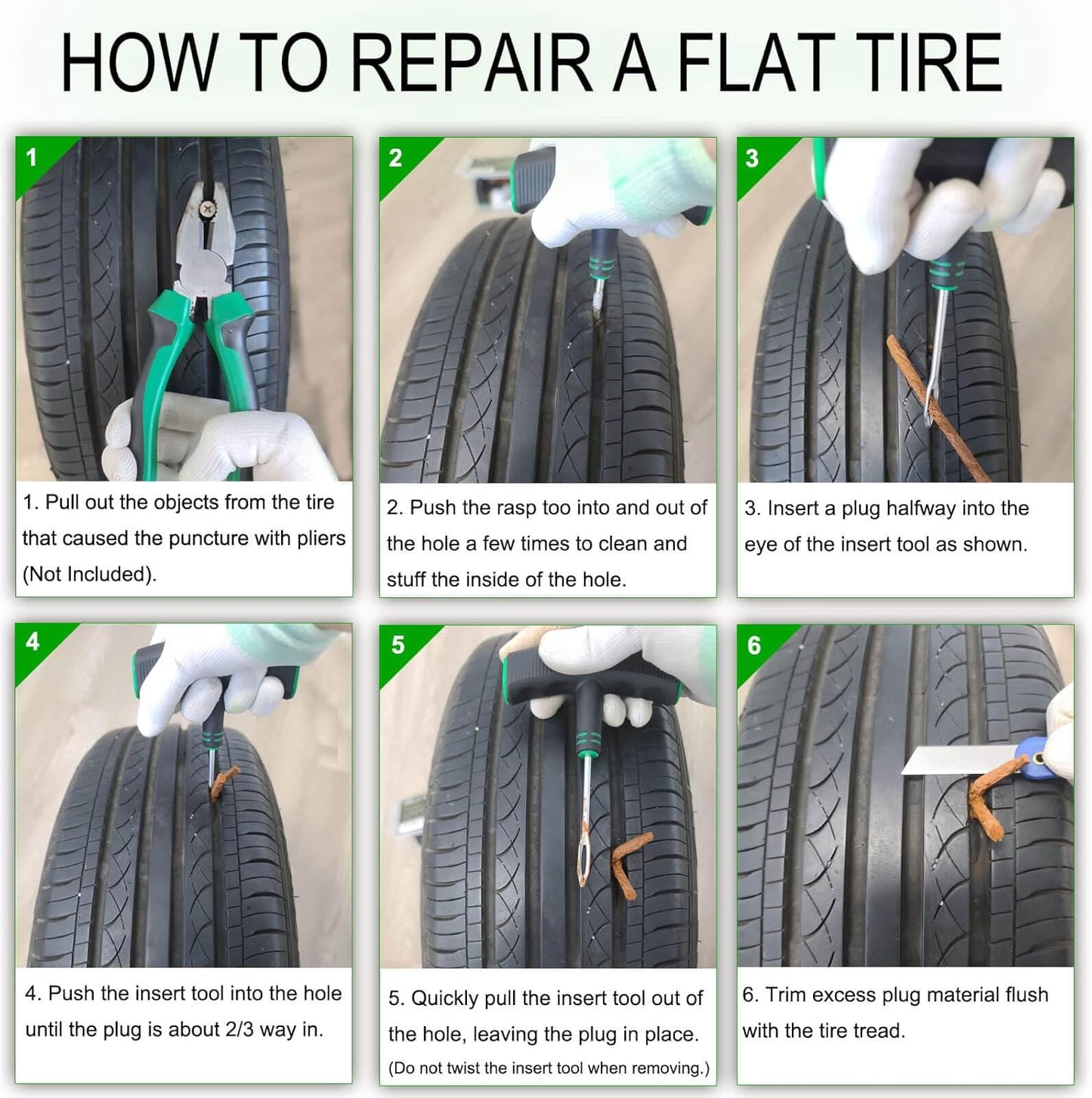 HOW TO REPAIR A FLAT TIRE

1

1. Pull out the objects from the tire that caused the puncture with pliers (Not Included).

2

2. Push the rasp too into and out of the hole a few times to clean and stuff the inside of the hole.

3

3. Insert a plug halfway into the eye of the insert tool as shown.

4

4. Push the insert tool into the hole until the plug is about 2/3 way in.

5

5. Quickly pull the insert tool out of the hole, leaving the plug in place. (Do not twist the insert tool when removing.)

6

6. Trim excess plug material flush with the tire tread.