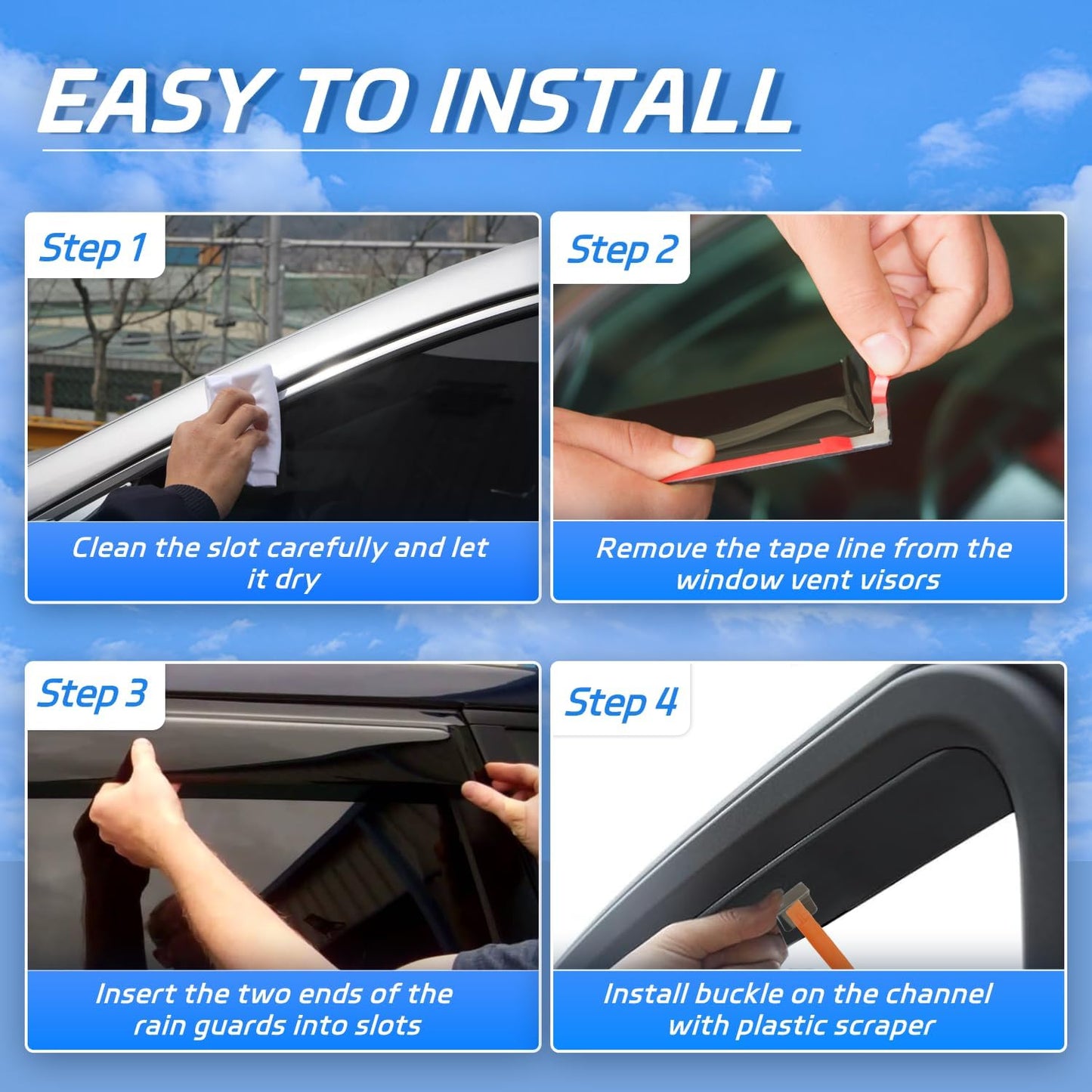 EASY TO INSTALL

Step 1

Clean the slot carefully and let it dry

Step 2

Remove the tape line from the window vent visors

Step 3

Insert the two ends of the rain guards into slots

Step 4

Install buckle on the channel with plastic scraper