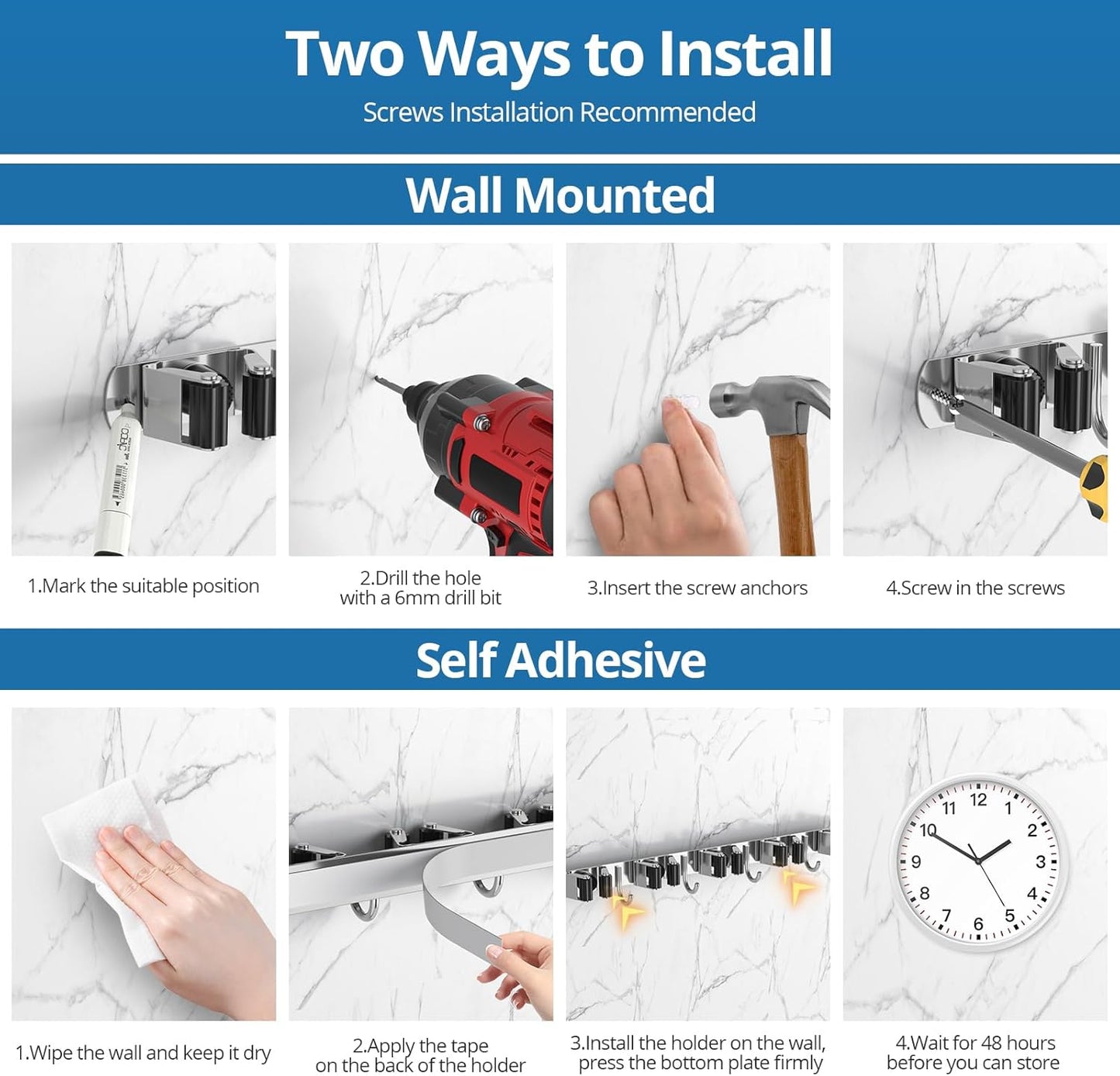 Two Ways to Install

Screws Installation Recommended

Wall Mounted

1.Mark the suitable position

2.Drill the hole with a 6mm drill bit

3.Insert the screw anchors

4.Screw in the screws

Self Adhesive

12 1 2 3 4 5 6 7 8 9 10 11

1.Wipe the wall and keep it dry

2.Apply the tape on the back of the holder

3.Install the holder on the wall, press the bottom plate firmly

4.Wait for 48 hours before you can store