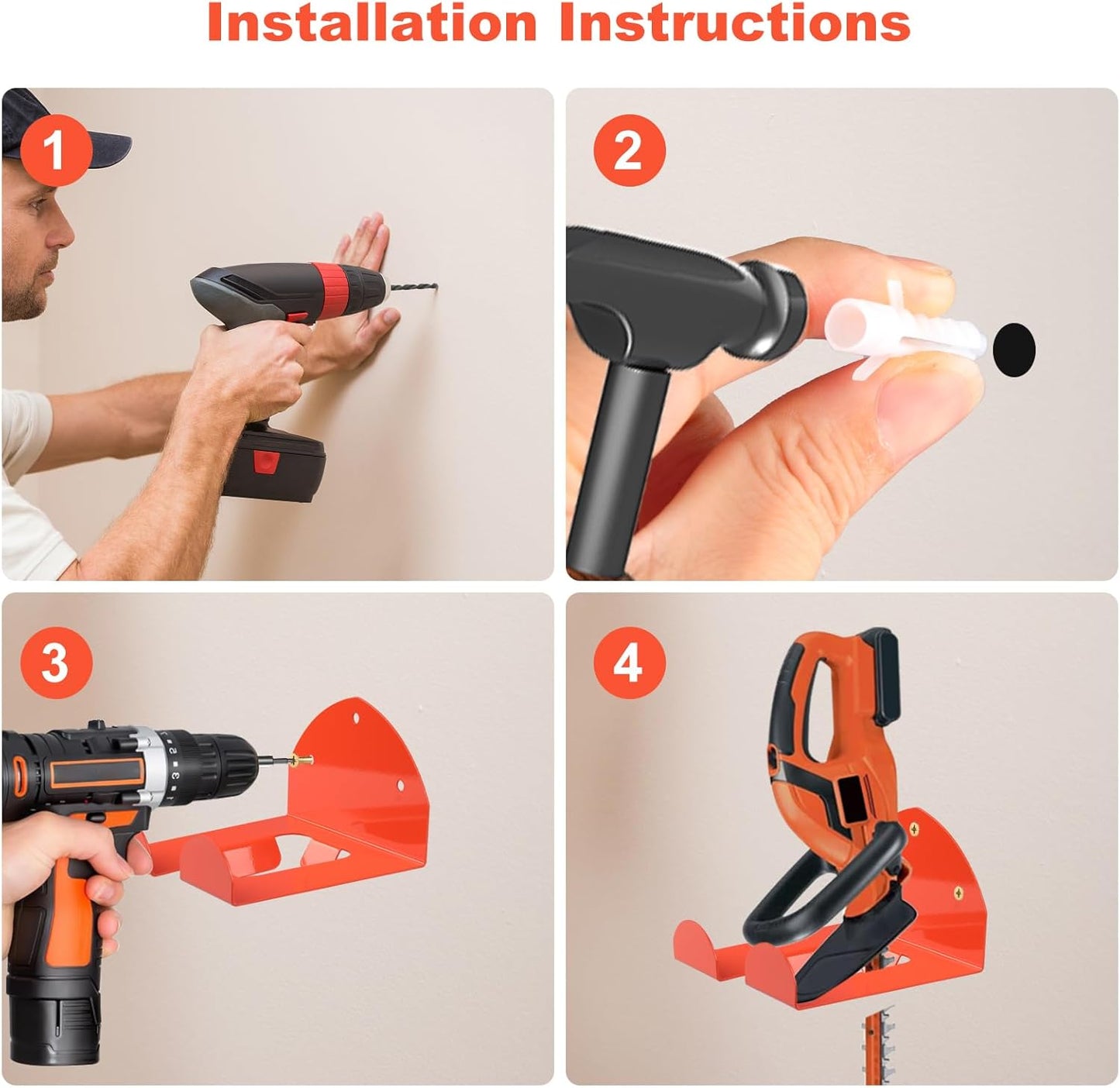 Installation Instructions

1

2

3

4