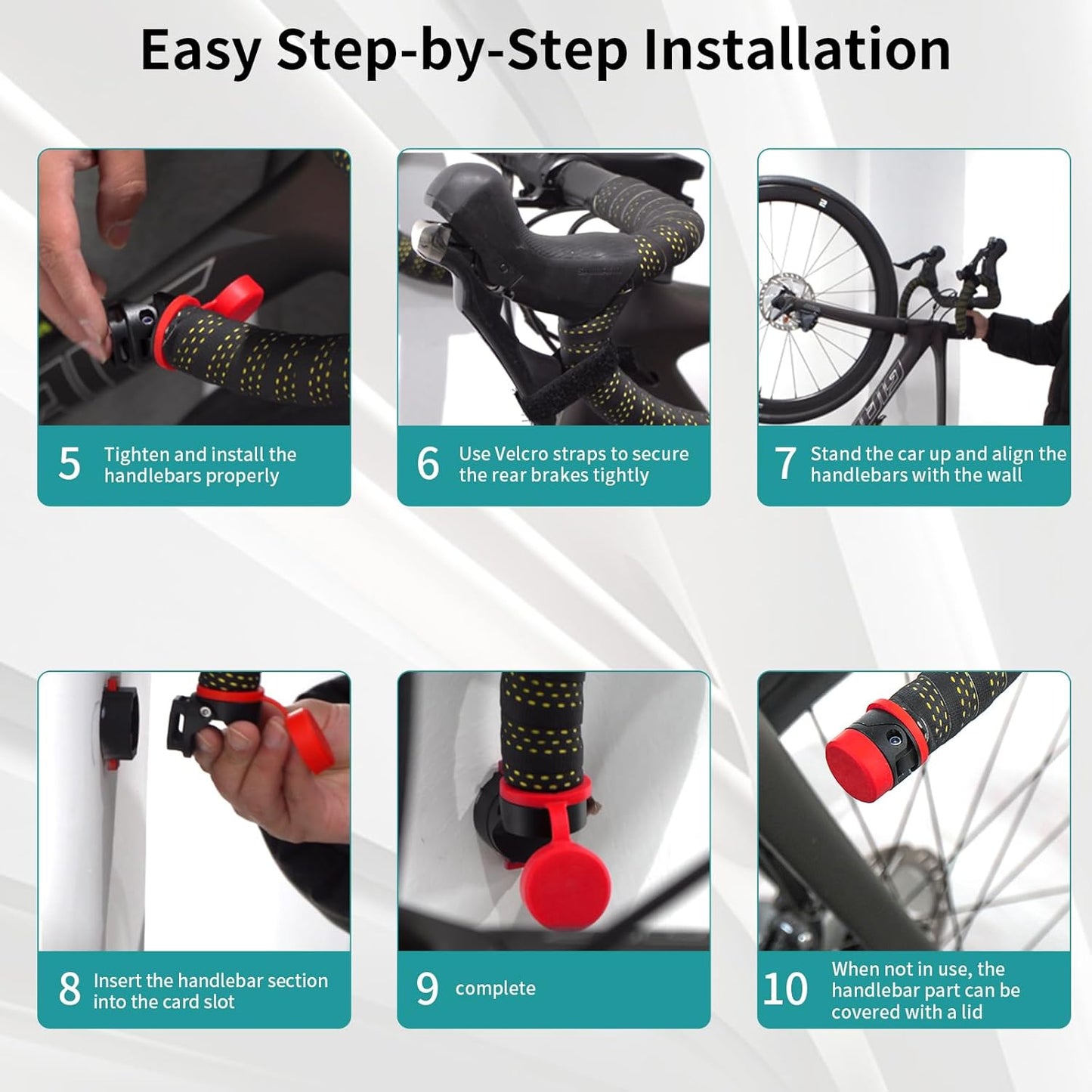 Easy Step-by-Step Installation

5 Tighten and install the handlebars properly

6 Use Velcro straps to secure the rear brakes tightly

7 Stand the car up and align the handlebars with the wall

8 Insert the handlebar section into the card slot

9 complete

10 When not in use, the handlebar part can be covered with a lid