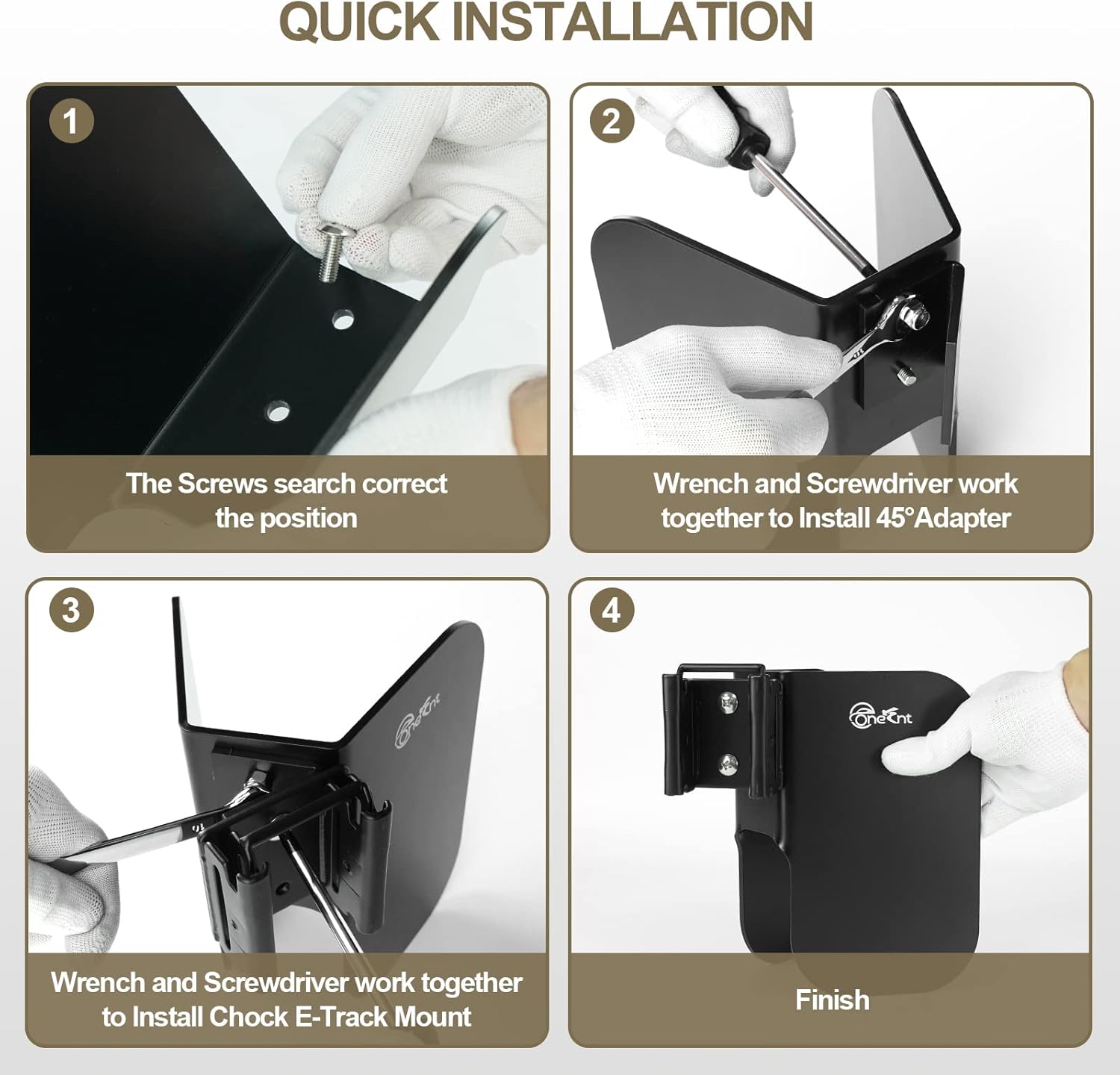 QUICK INSTALLATION

1

The Screws search correct the position

2

Wrench and Screwdriver work together to Install 45°Adapter

3

OneKnt

Wrench and Screwdriver work together to Install Chock E-Track Mount

4

OneKnt

Finish