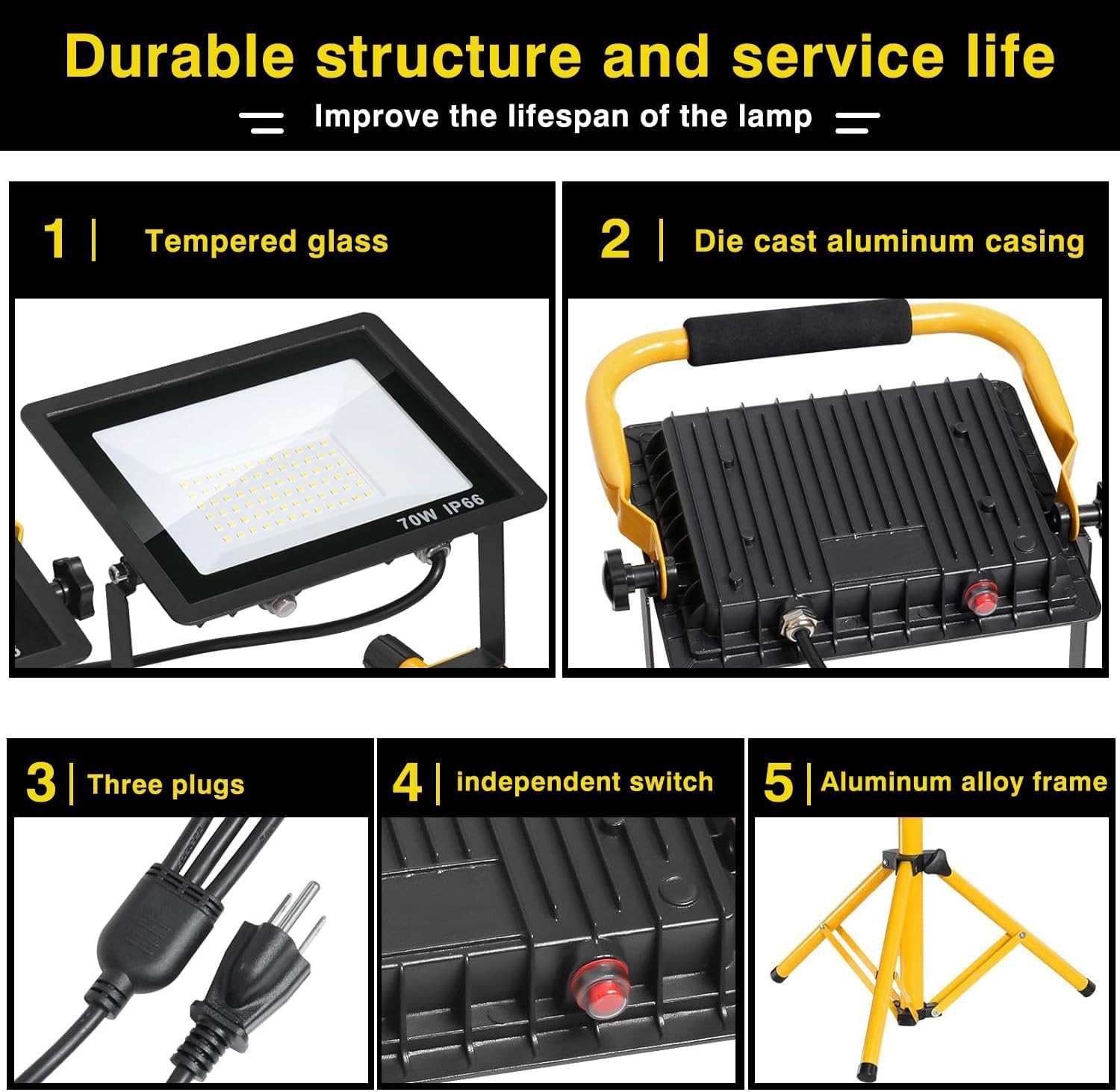 Durable structure and service life

Improve the lifespan of the lamp

1 | Tempered glass

70W IP66

2 | Die cast aluminum casing

3 | Three plugs

4 | independent switch

5 | Aluminum alloy frame