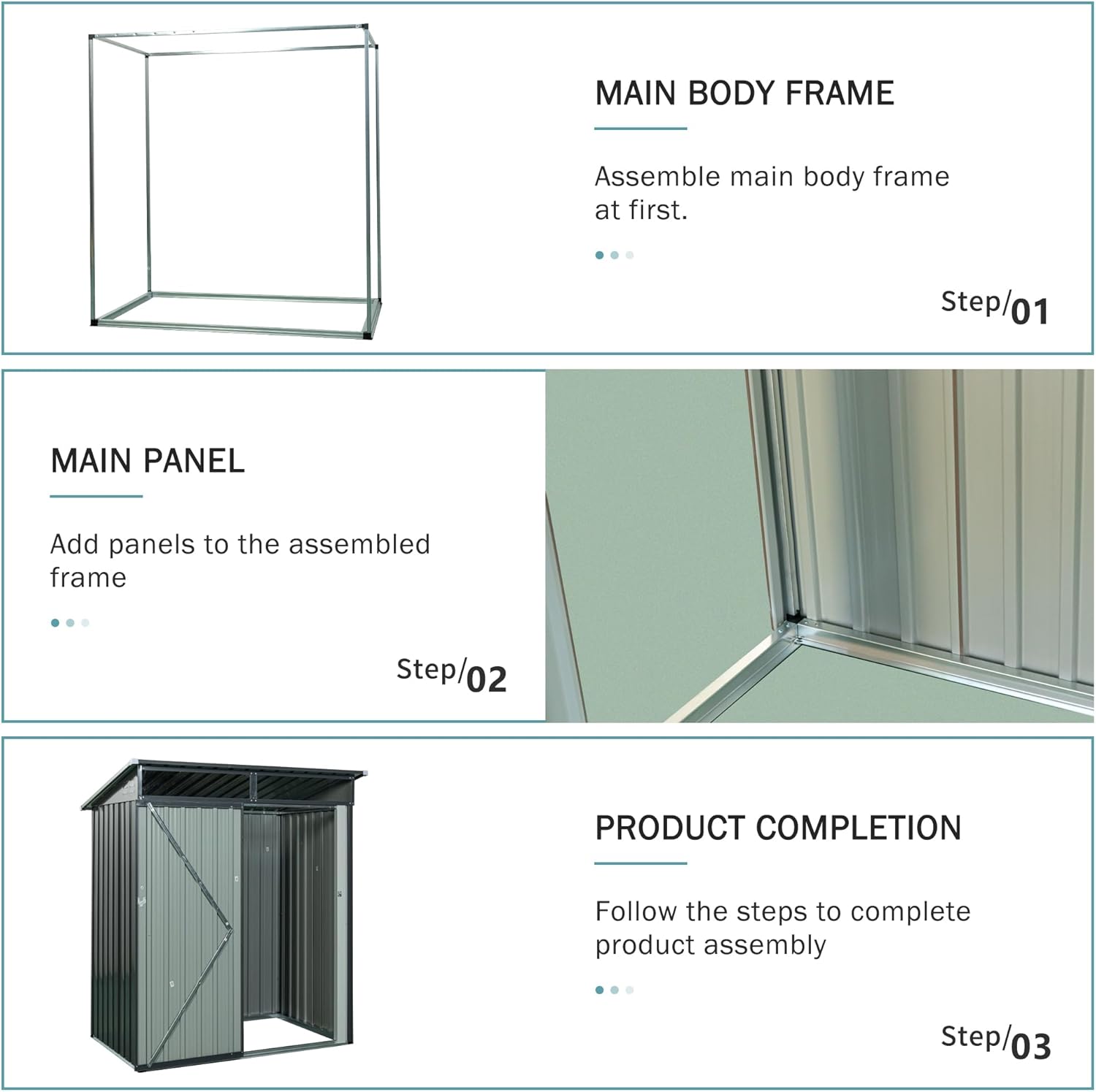 MAIN BODY FRAME

Assemble main body frame at first.

Step/01

MAIN PANEL

Add panels to the assembled frame

Step/02

PRODUCT COMPLETION

Follow the steps to complete product assembly

Step/03