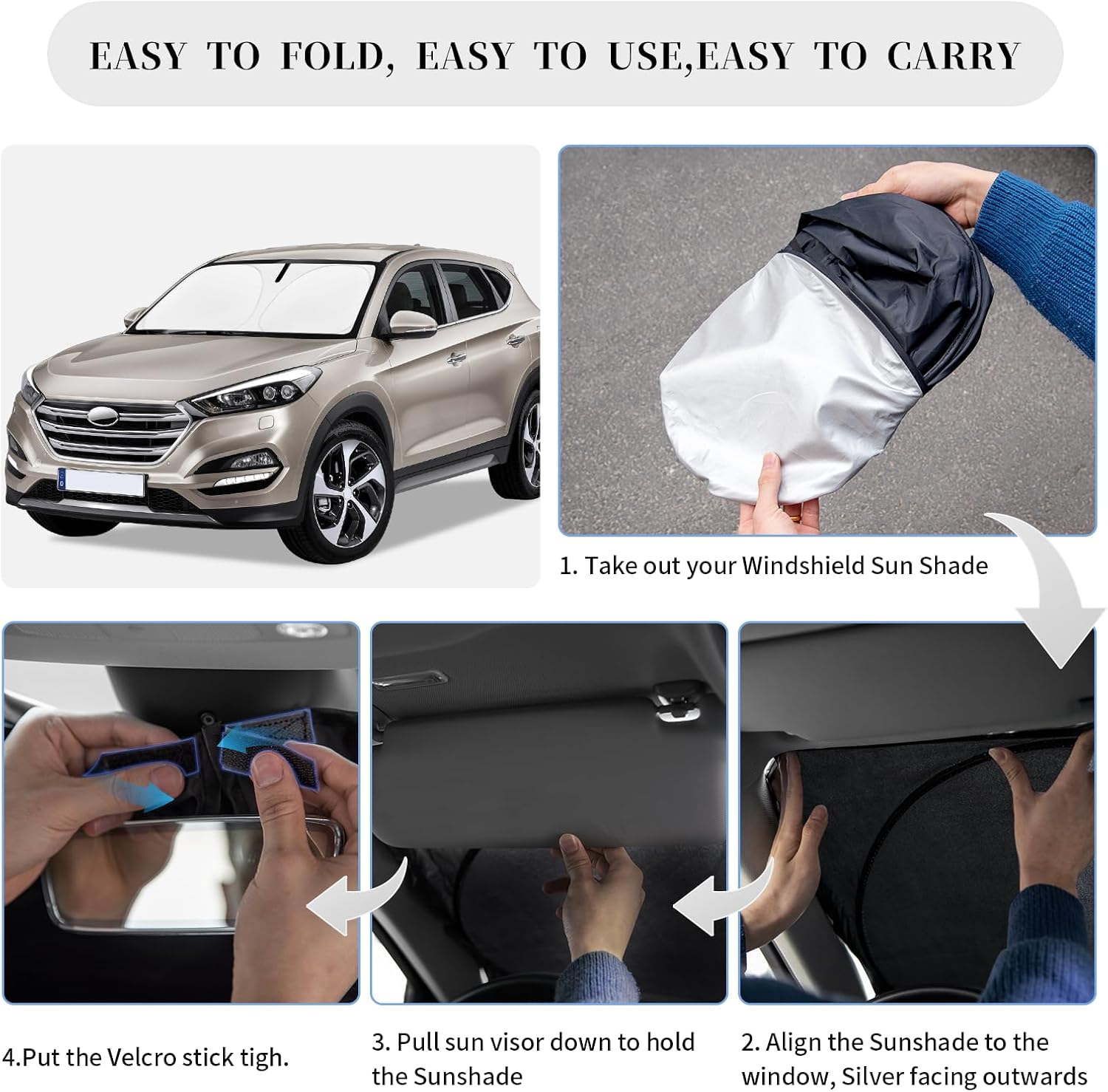 EASY TO FOLD, EASY TO USE,EASY TO CARRY

1. Take out your Windshield Sun Shade

4.Put the Velcro stick tigh.

3. Pull sun visor down to hold the Sunshade

2. Align the Sunshade to the window, Silver facing outwards