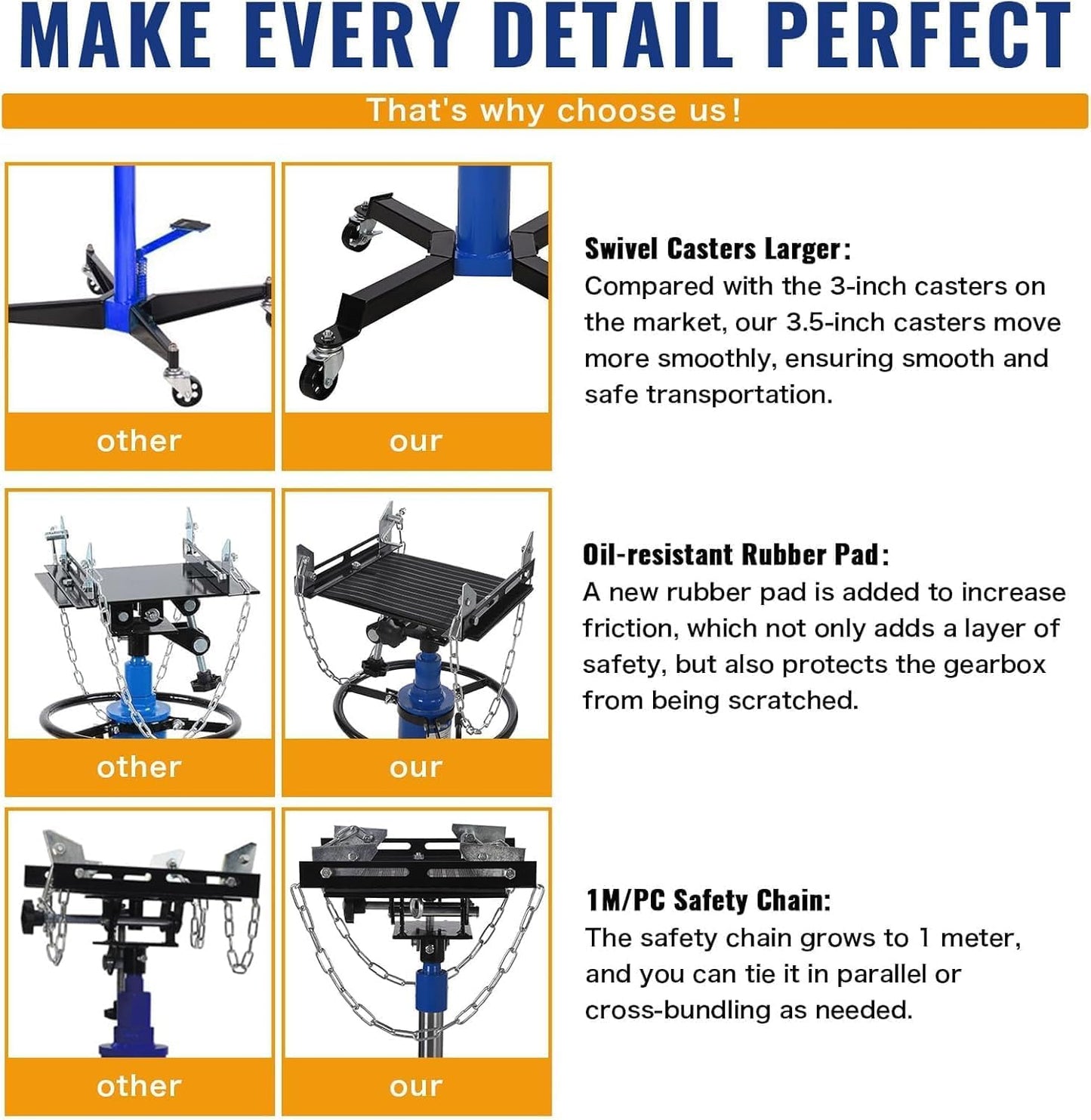 MAKE EVERY DETAIL PERFECT

That's why choose us!

other

our

Swivel Casters Larger:
Compared with the 3-inch casters on the market, our 3.5-inch casters move more smoothly, ensuring smooth and safe transportation.

other

our

Oil-resistant Rubber Pad:
A new rubber pad is added to increase friction, which not only adds a layer of safety, but also protects the gearbox from being scratched.

other

our

1M/PC Safety Chain:
The safety chain grows to 1 meter, and you can tie it in parallel or cross-bundling as needed.