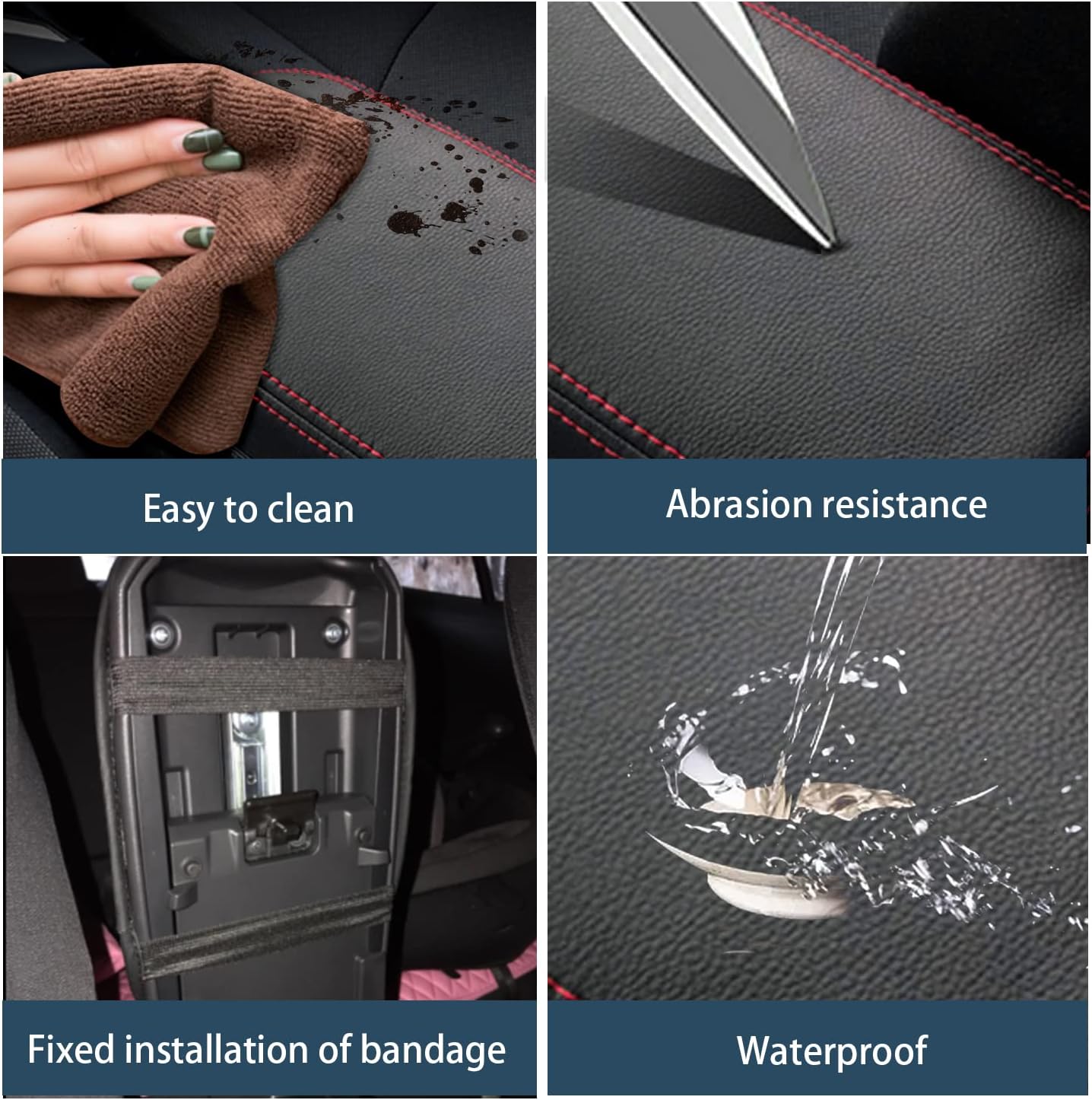 Easy to clean

Abrasion resistance

Fixed installation of bandage

Waterproof