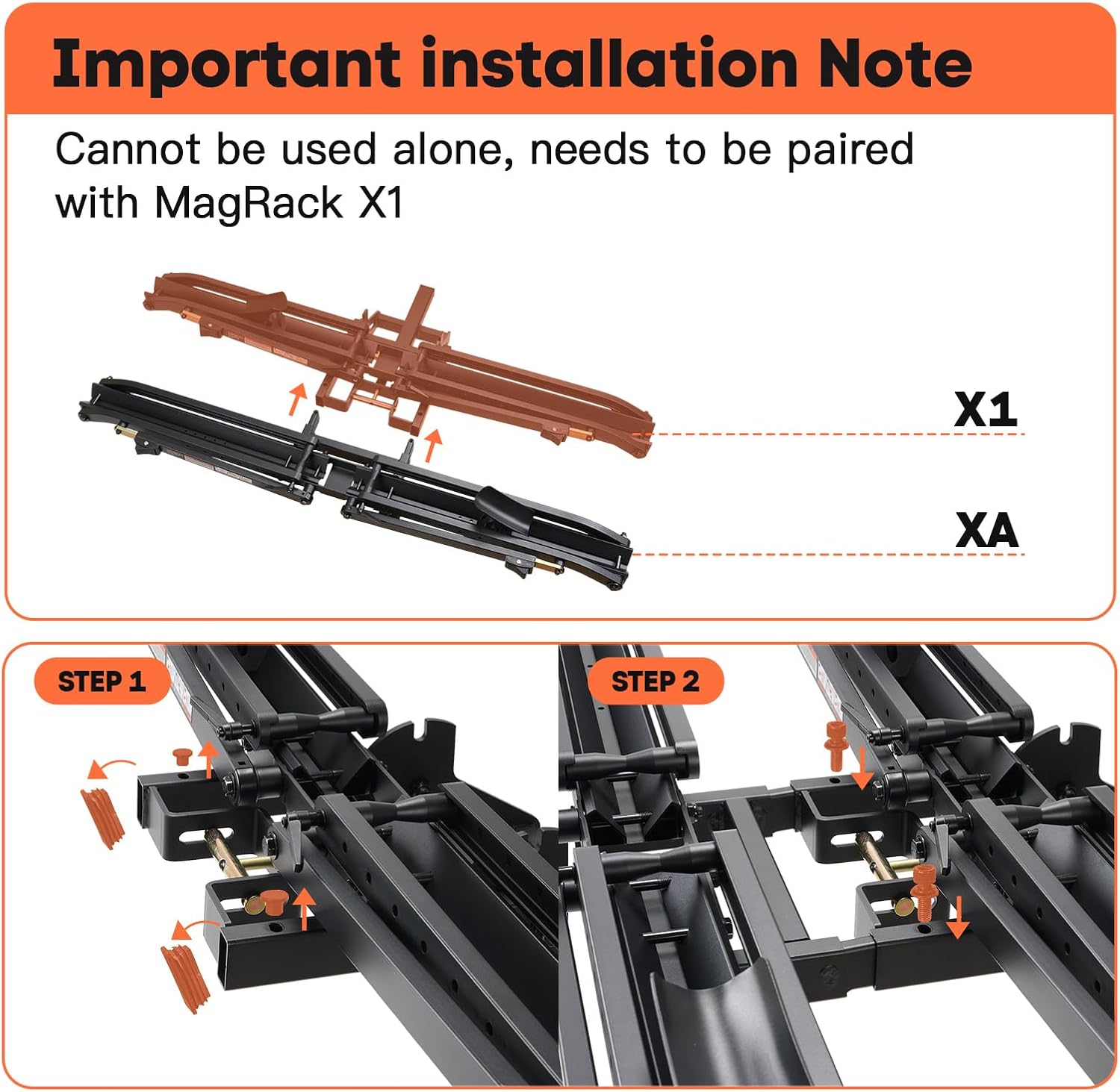 Important installation Note

Cannot be used alone, needs to be paired with MagRack X1

X1

XA

STEP 1

STEP 2