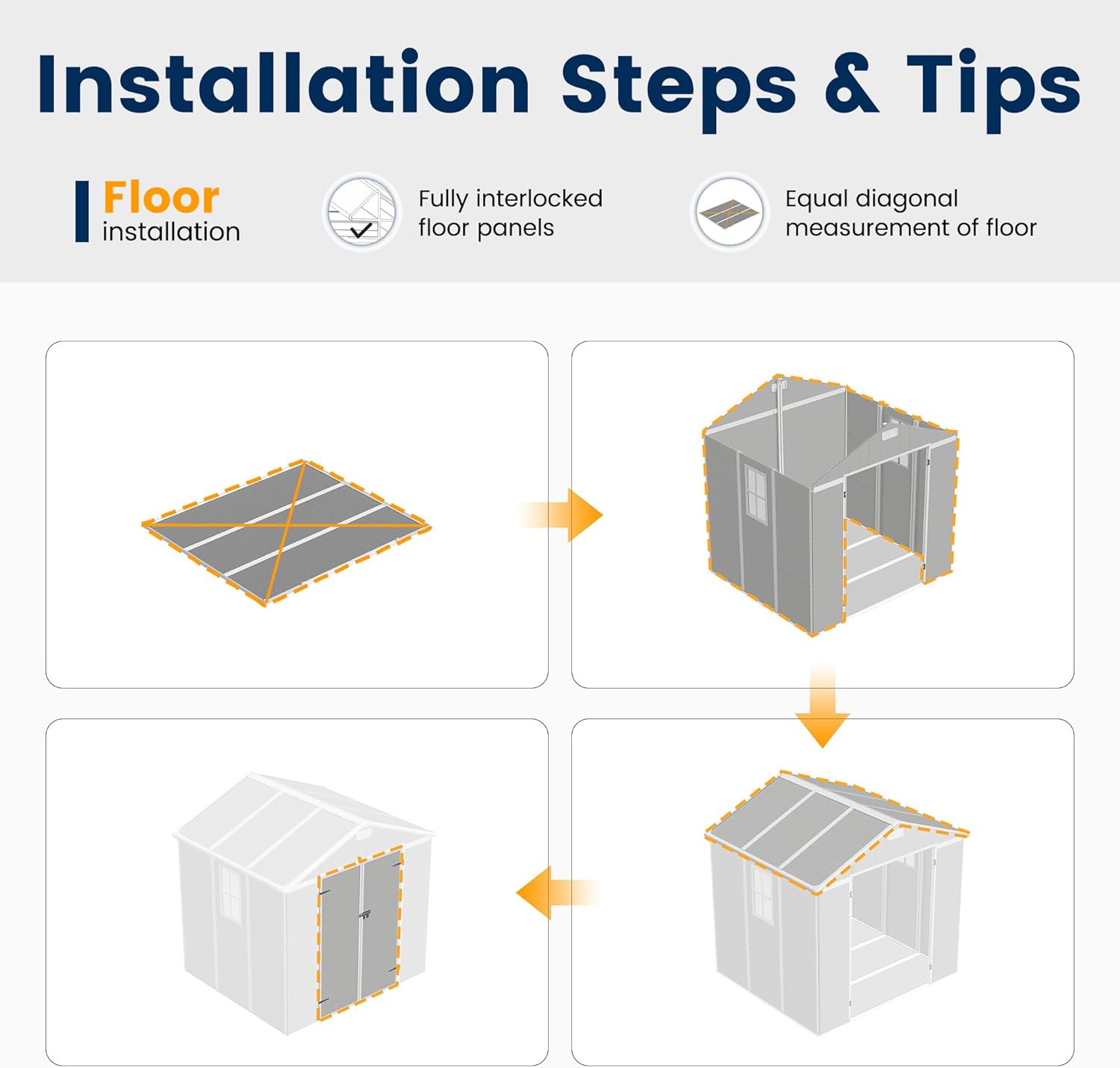 Installation Steps & Tips

Floor installation

Fully interlocked floor panels

Equal diagonal measurement of floor