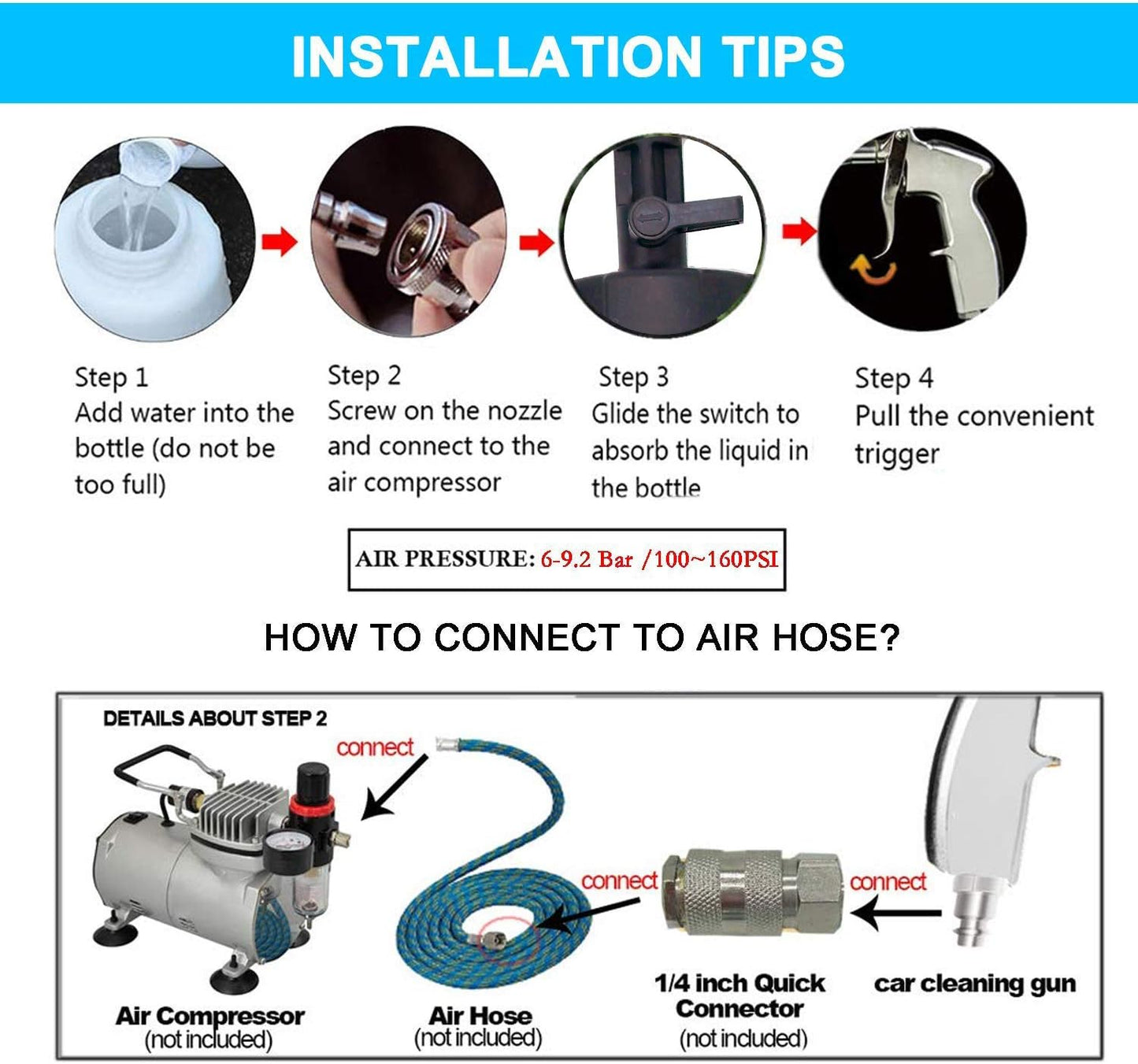 INSTALLATION TIPS

Step 1
Add water into the bottle (do not be too full)

Step 2
Screw on the nozzle and connect to the air compressor

Step 3
Glide the switch to absorb the liquid in the bottle

Step 4
Pull the convenient trigger

AIR PRESSURE: 6-9.2 Bar /100~160PSI

HOW TO CONNECT TO AIR HOSE?

DETAILS ABOUT STEP 2

connect

connect

connect

Air Compressor
(not included)

Air Hose
(not included)

1/4 inch Quick Connector
(not included)

car cleaning gun