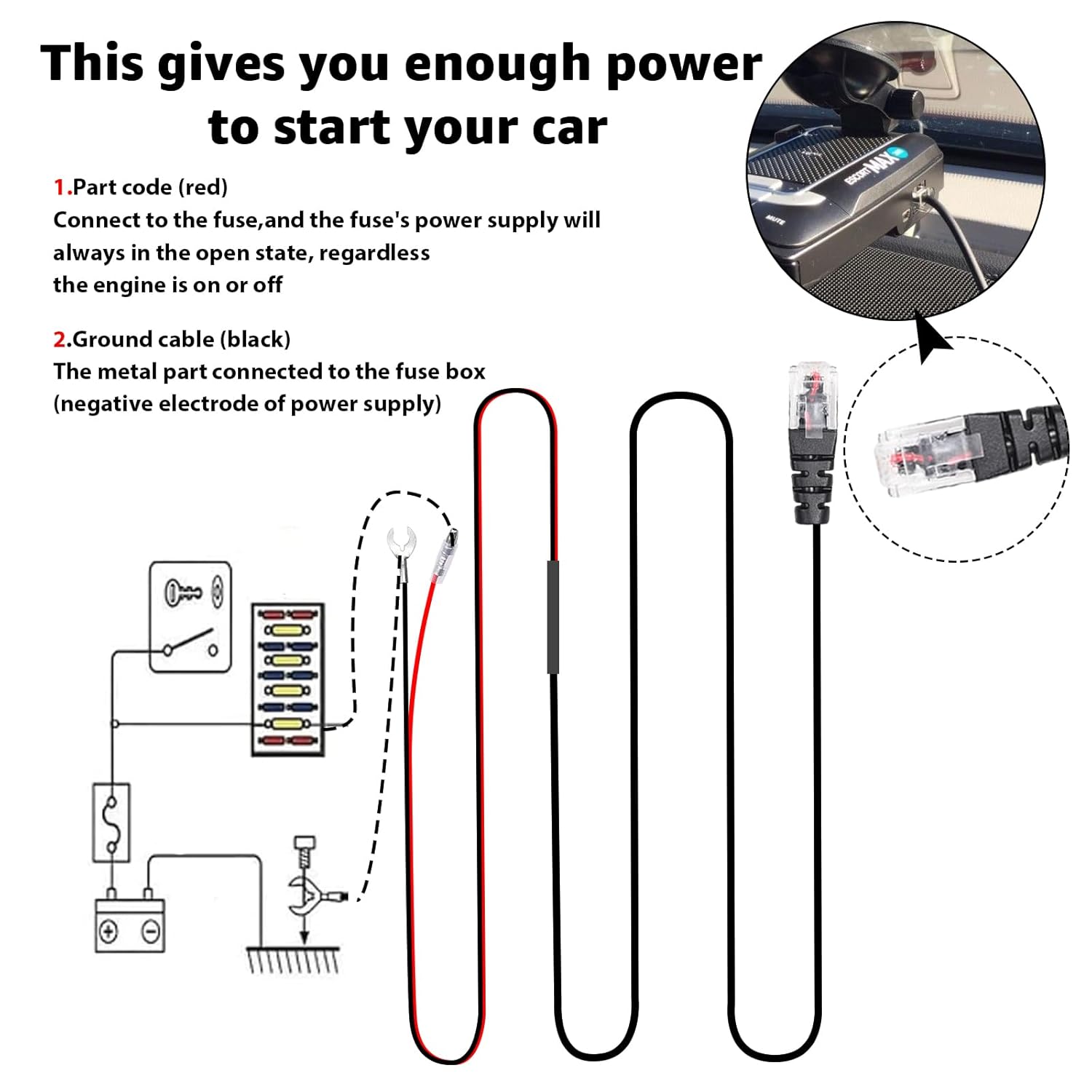 This gives you enough power to start your car

1.Part code (red)
Connect to the fuse,and the fuse's power supply will always in the open state, regardless the engine is on or off

2.Ground cable (black)
The metal part connected to the fuse box (negative electrode of power supply)

ESCORT MAX
MUTE