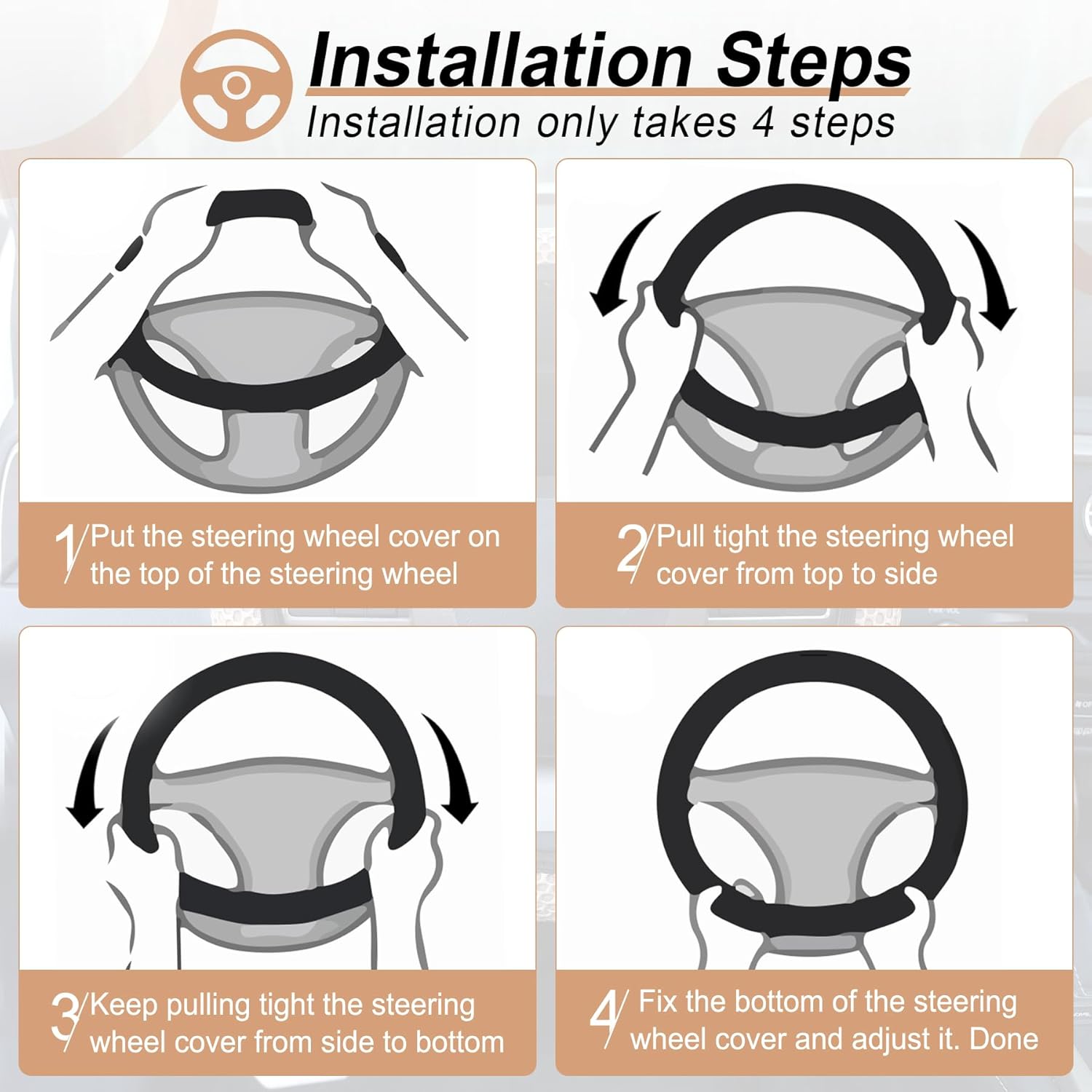 Installation Steps
Installation only takes 4 steps

1/ Put the steering wheel cover on the top of the steering wheel

2/ Pull tight the steering wheel cover from top to side

3/ Keep pulling tight the steering wheel cover from side to bottom

4/ Fix the bottom of the steering wheel cover and adjust it. Done