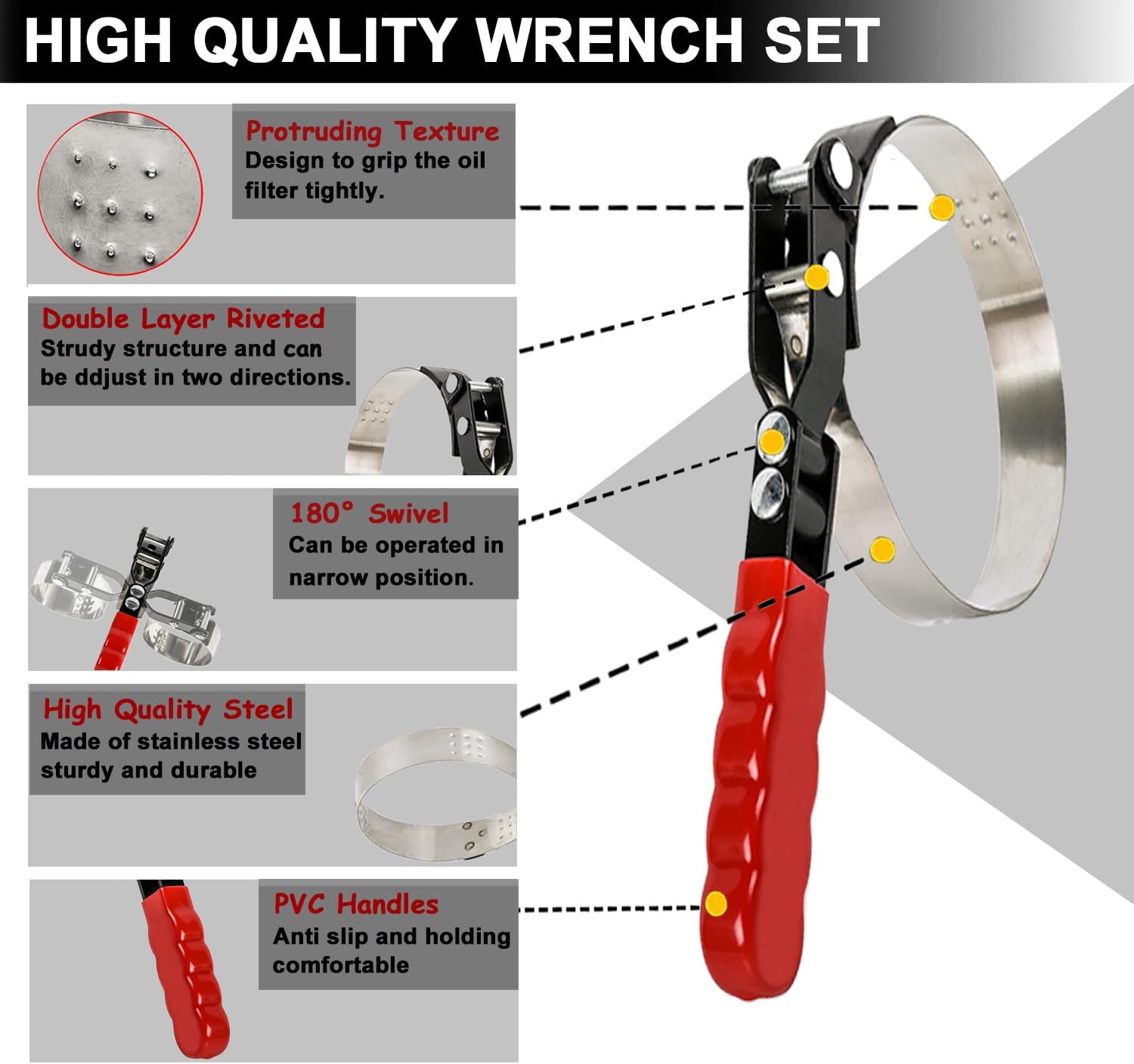 HIGH QUALITY WRENCH SET

Protruding Texture
Design to grip the oil filter tightly.

Double Layer Riveted
Strudy structure and can be ddjust in two directions.

180° Swivel
Can be operated in narrow position.

High Quality Steel
Made of stainless steel sturdy and durable

PVC Handles
Anti slip and holding comfortable