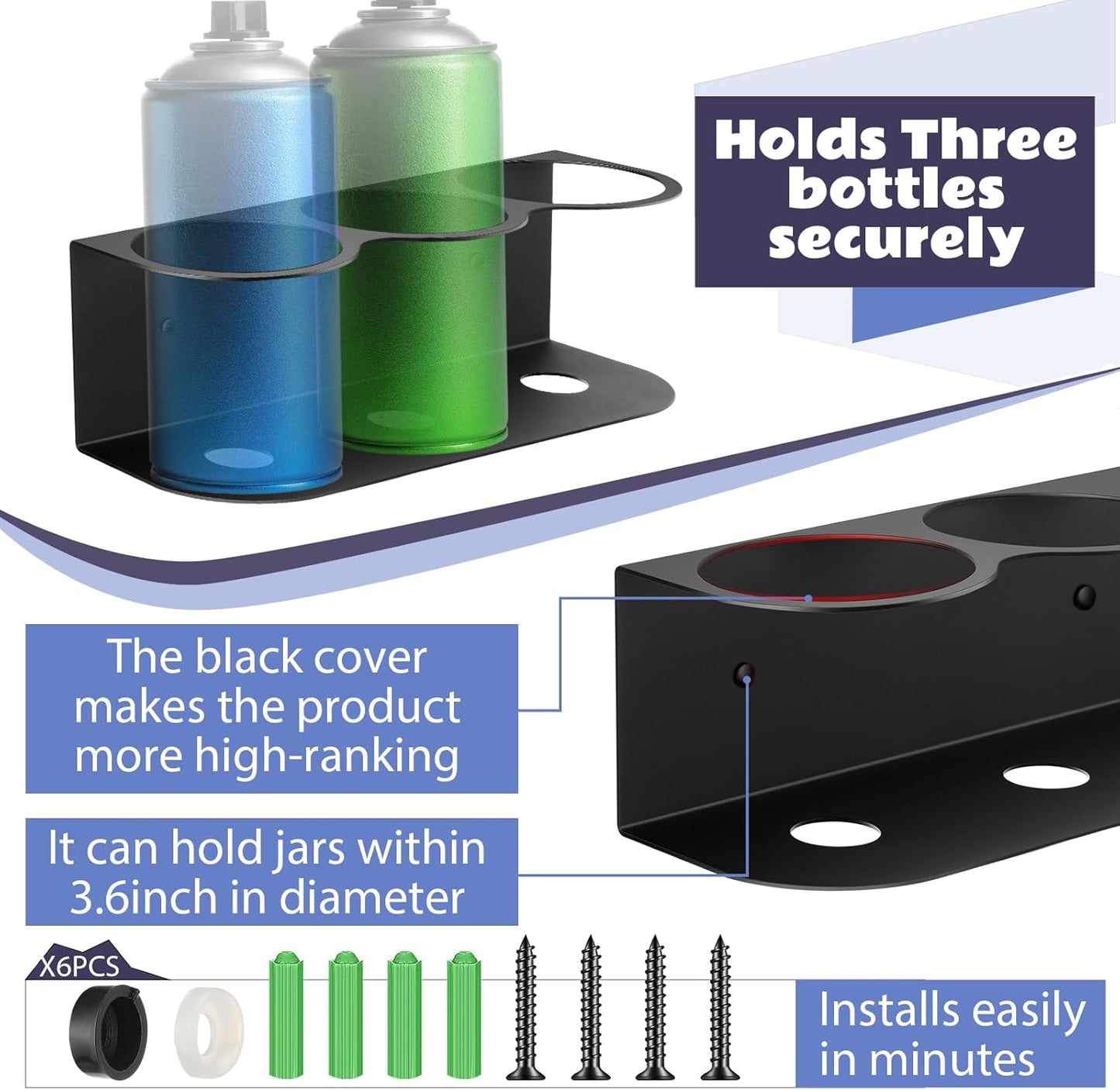 Holds Three bottles securely

The black cover makes the product more high-ranking

It can hold jars within 3.6inch in diameter

X6PCS

Installs easily in minutes