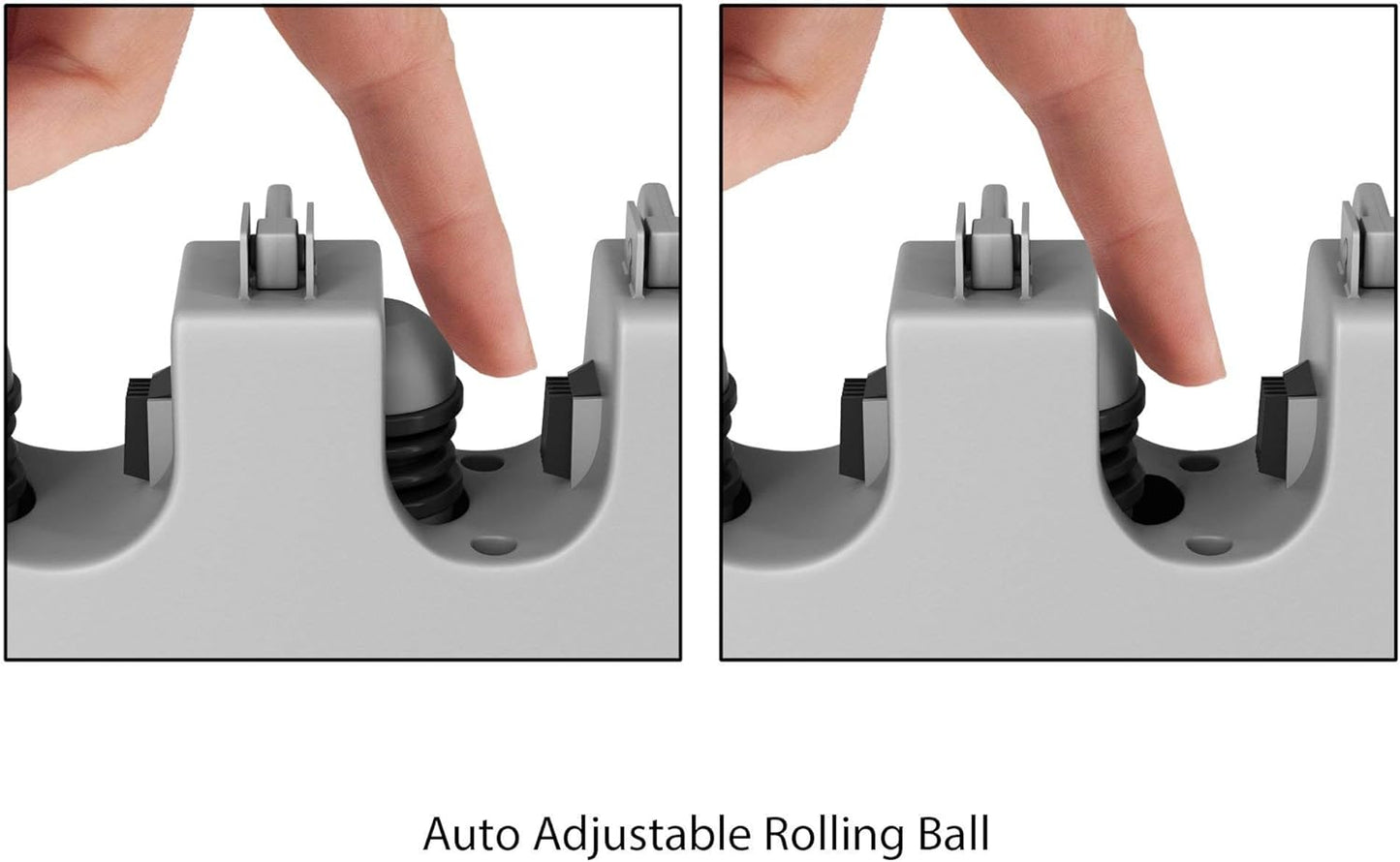 Auto Adjustable Rolling Ball