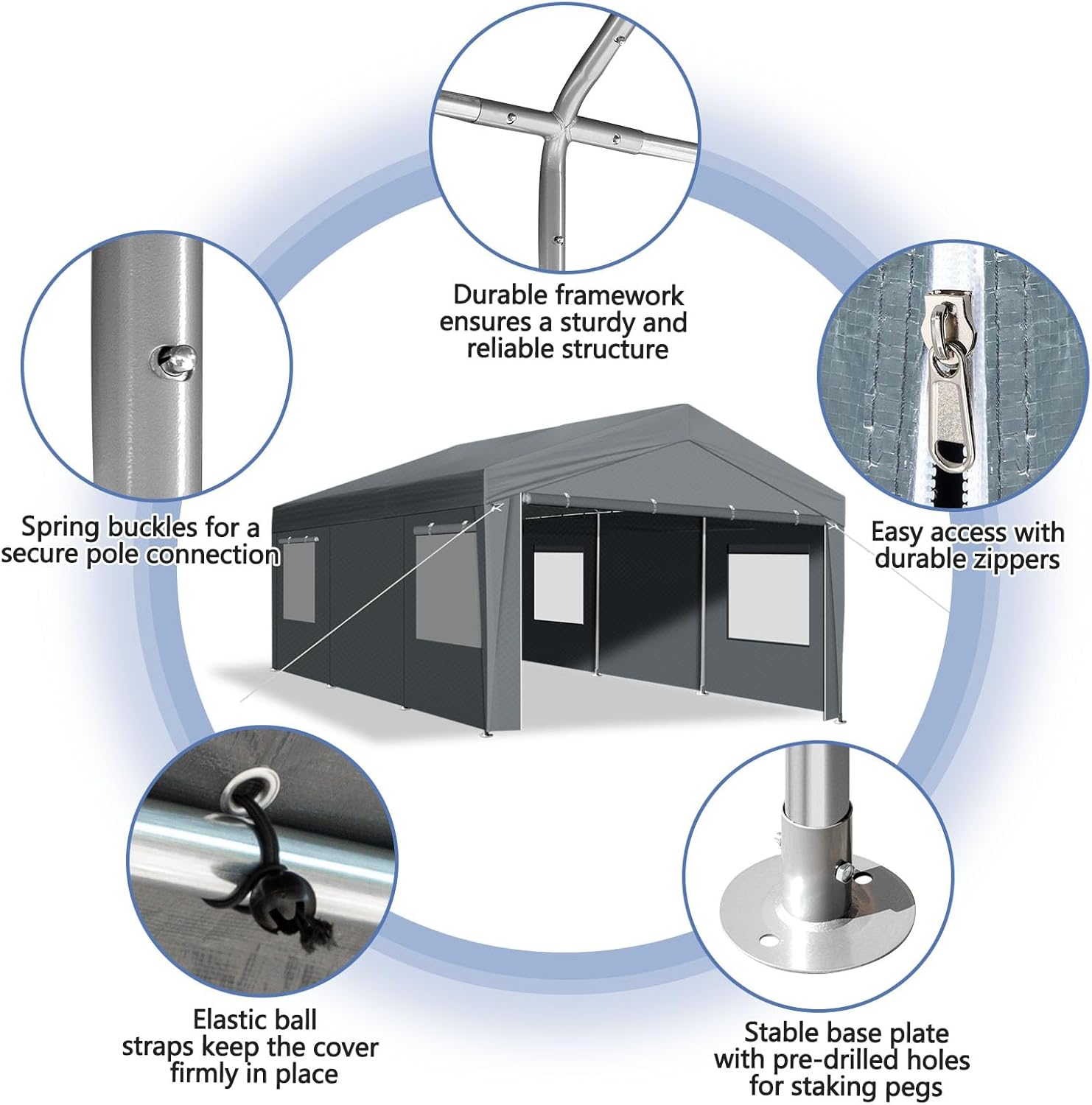 Durable framework ensures a sturdy and reliable structure

Spring buckles for a secure pole connection

Easy access with durable zippers

Elastic ball straps keep the cover firmly in place

Stable base plate with pre-drilled holes for staking pegs