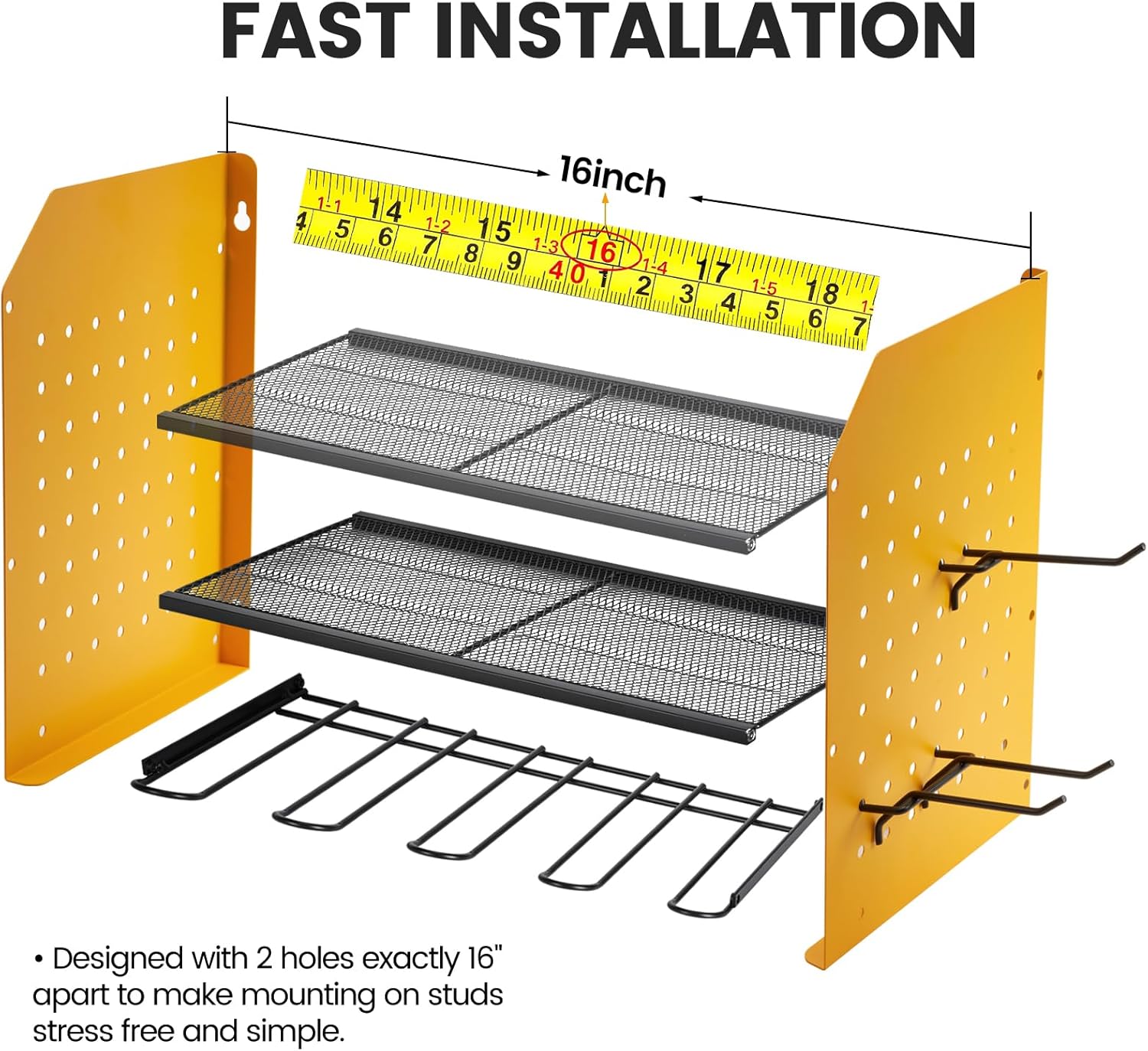 FAST INSTALLATION

16inch

1-1 14 1-2 15 1-3 16 1-4 17 1-5 18 1-
4 5 6 7 8 9 40 1 2 3 4 5 6 7

• Designed with 2 holes exactly 16" apart to make mounting on studs stress free and simple.