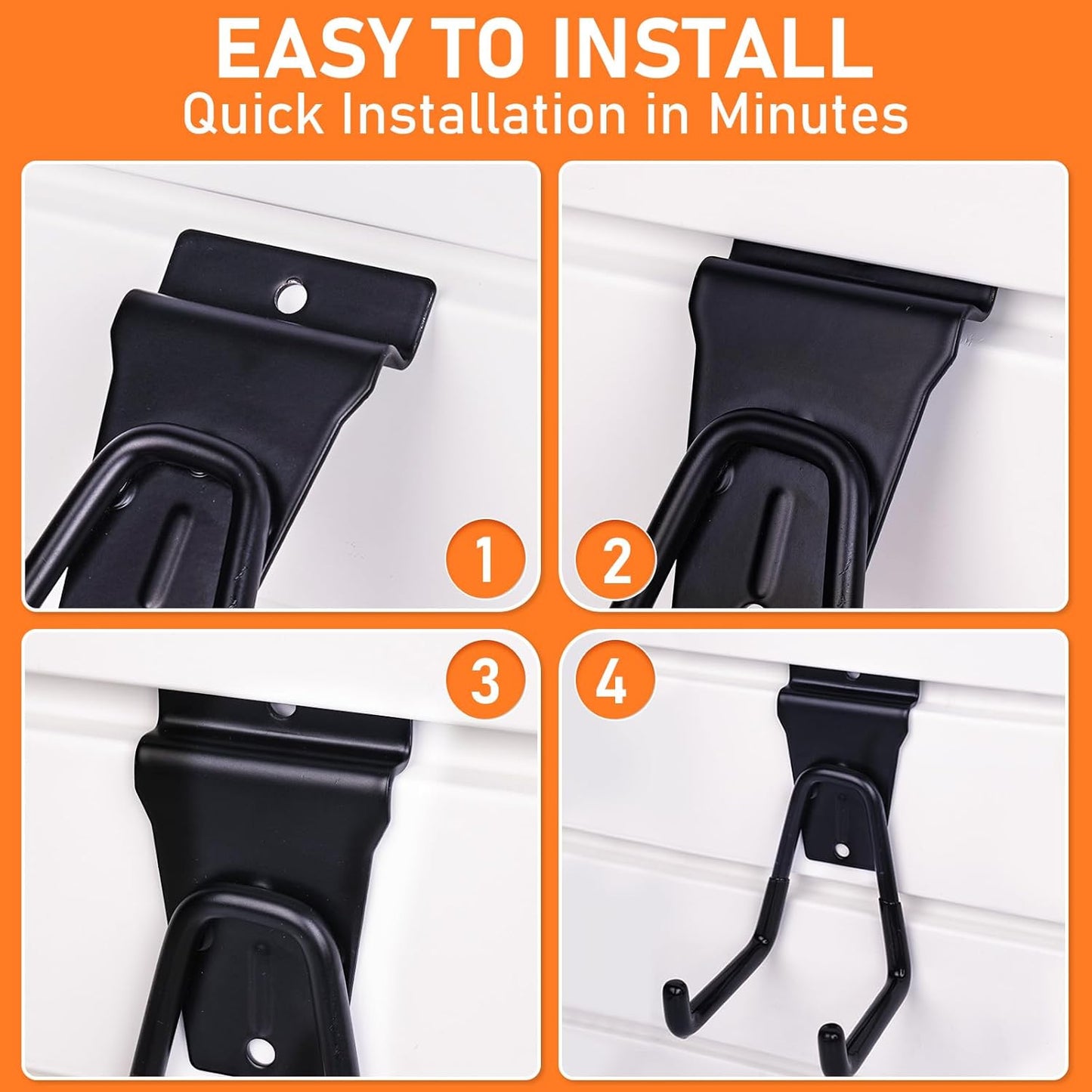 EASY TO INSTALL
Quick Installation in Minutes

1

2

3

4