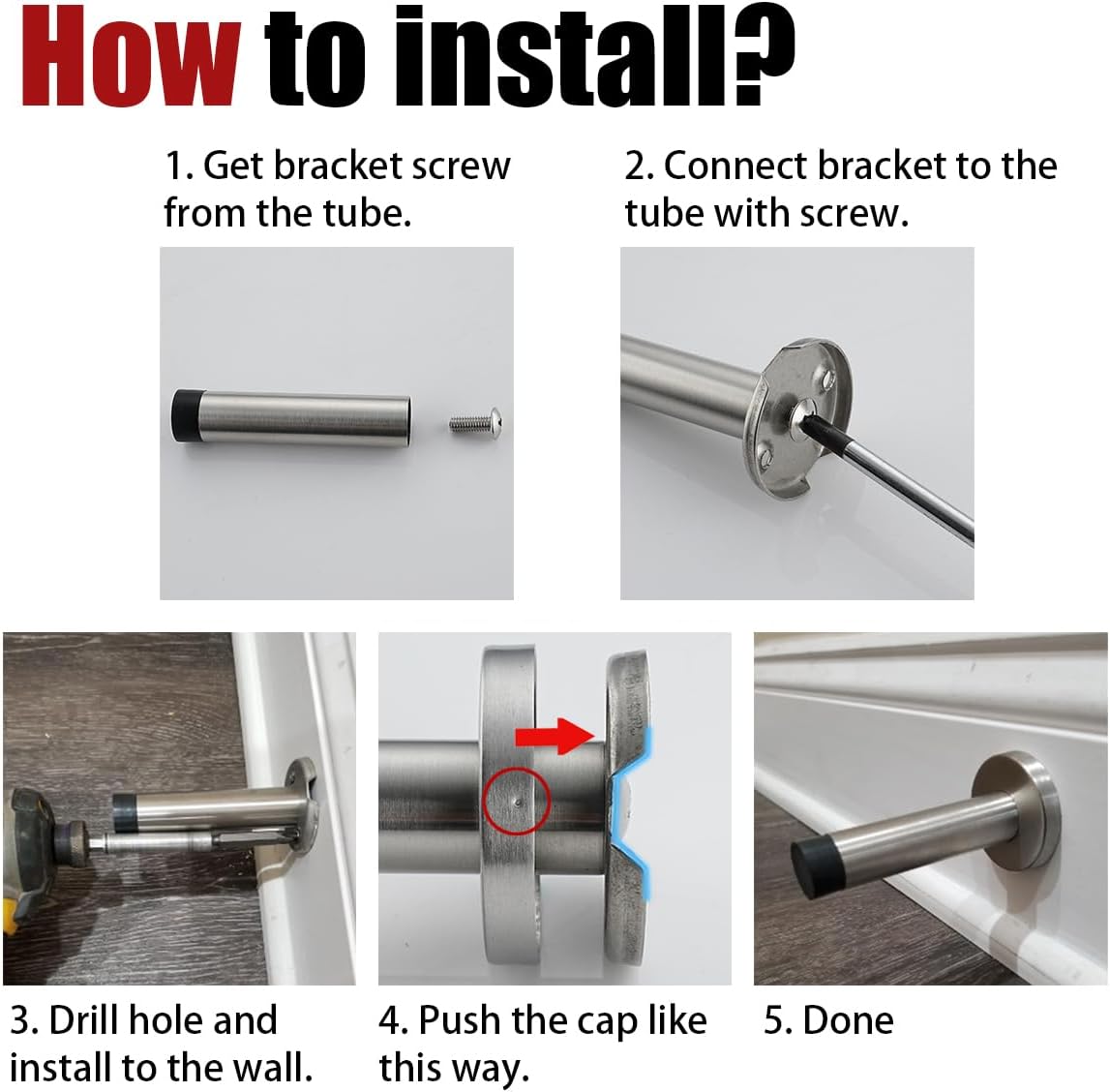 How to install?

1. Get bracket screw from the tube.

2. Connect bracket to the tube with screw.

3. Drill hole and install to the wall.

4. Push the cap like this way.

5. Done