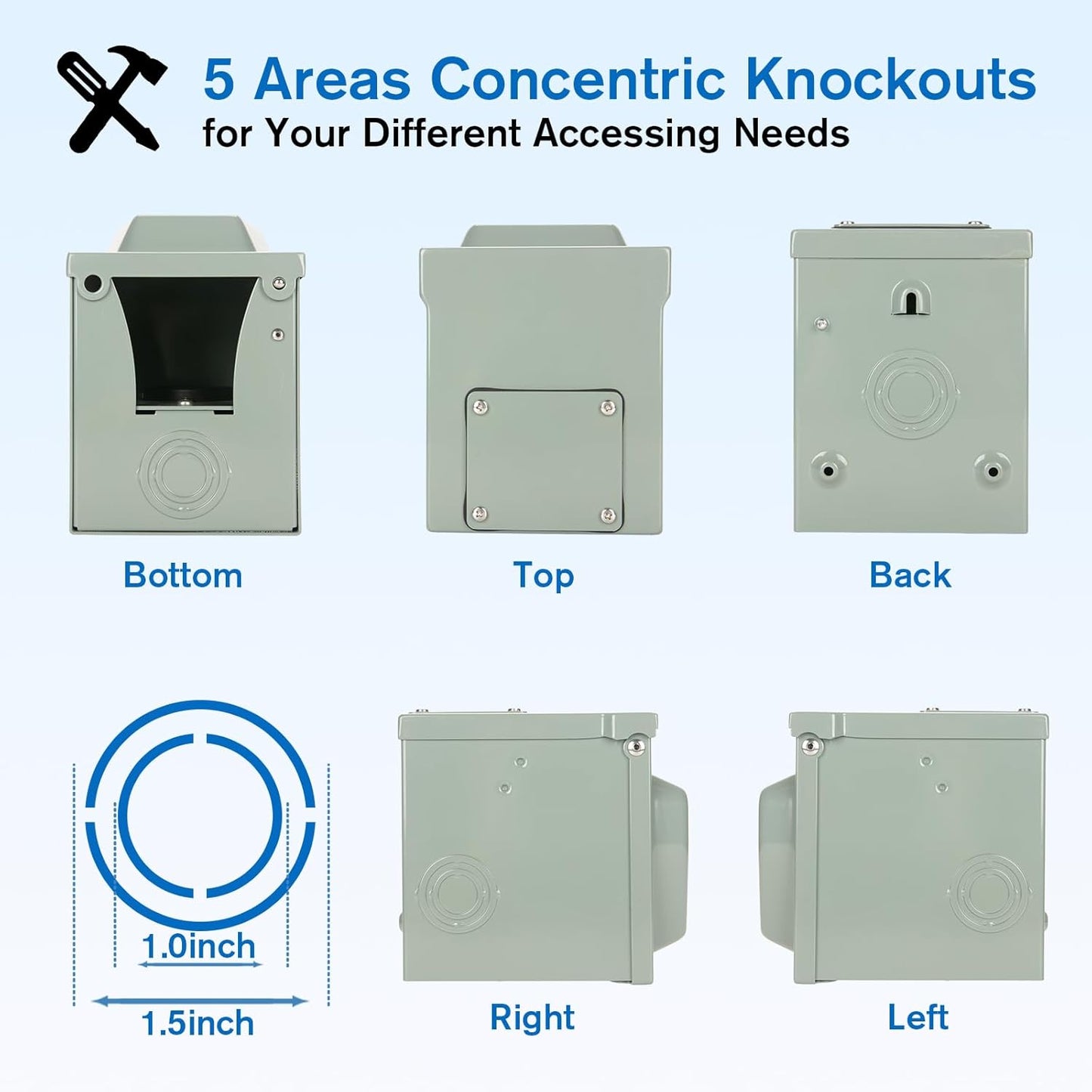 5 Areas Concentric Knockouts
for Your Different Accessing Needs

Bottom

Top

Back

1.0inch

1.5inch

Right

Left