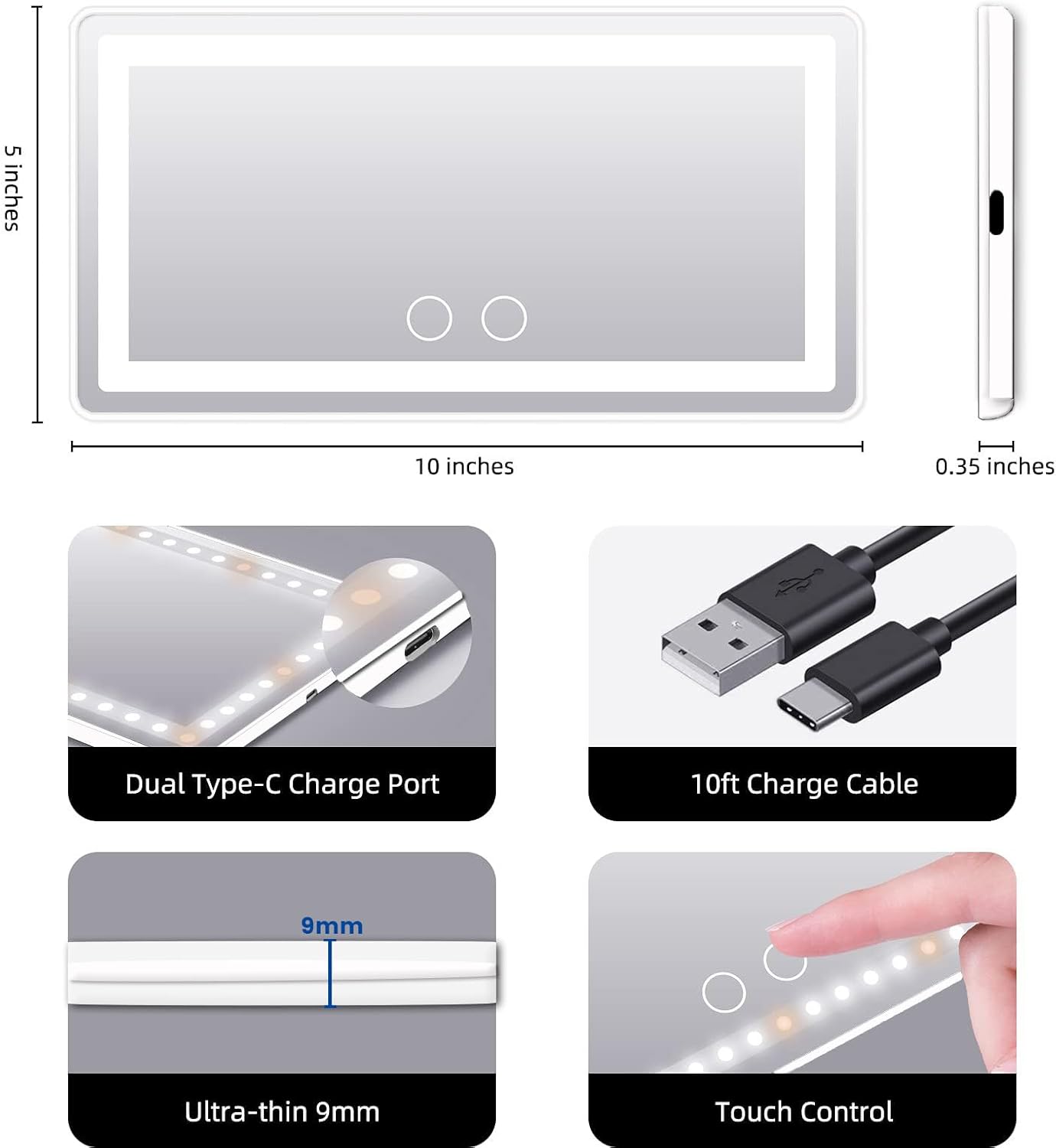 5 inches

10 inches

0.35 inches

Dual Type-C Charge Port

10ft Charge Cable

9mm

Ultra-thin 9mm

Touch Control